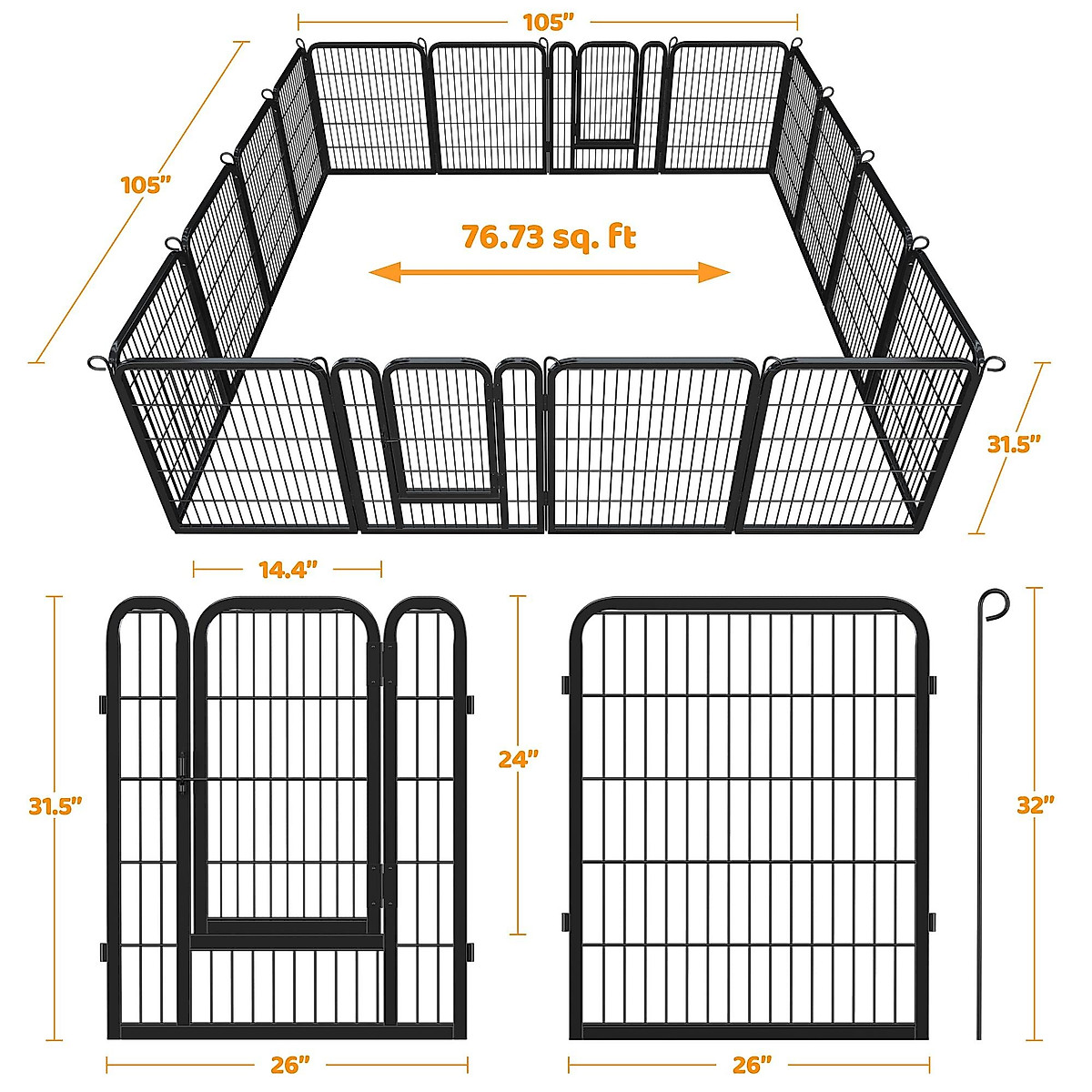 105"

105"

76.73 sq. ft

31.5"

14.4"

31.5"

24"

32"

26"

26"