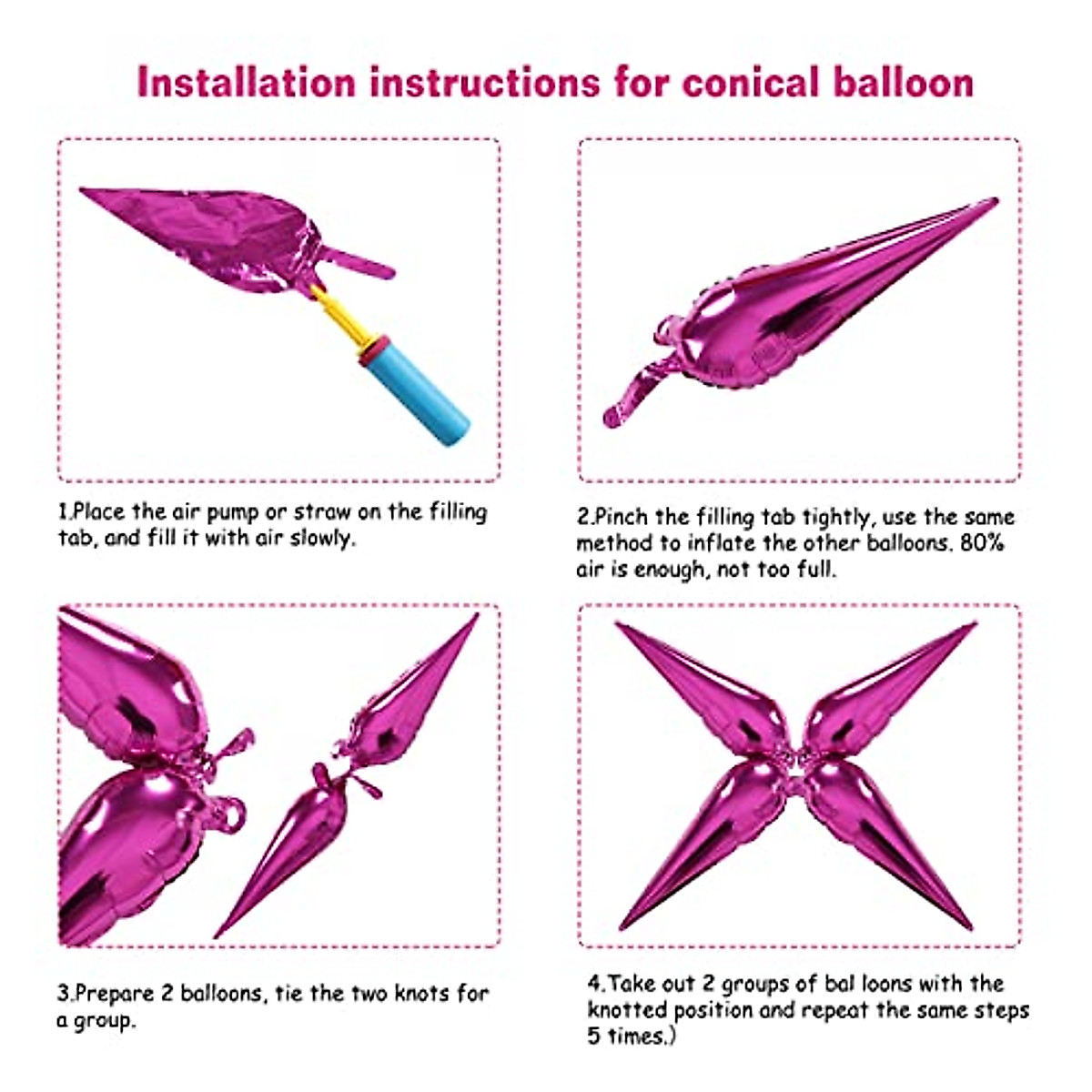 Installation instructions for conical balloon

1.Place the air pump or straw on the filling tab, and fill it with air slowly.

2.Pinch the filling tab tightly, use the same method to inflate the other balloons. 80% air is enough, not too full.

3.Prepare 2 balloons, tie the two knots for a group.

4.Take out 2 groups of bal loons with the knotted position and repeat the same steps 5 times.)