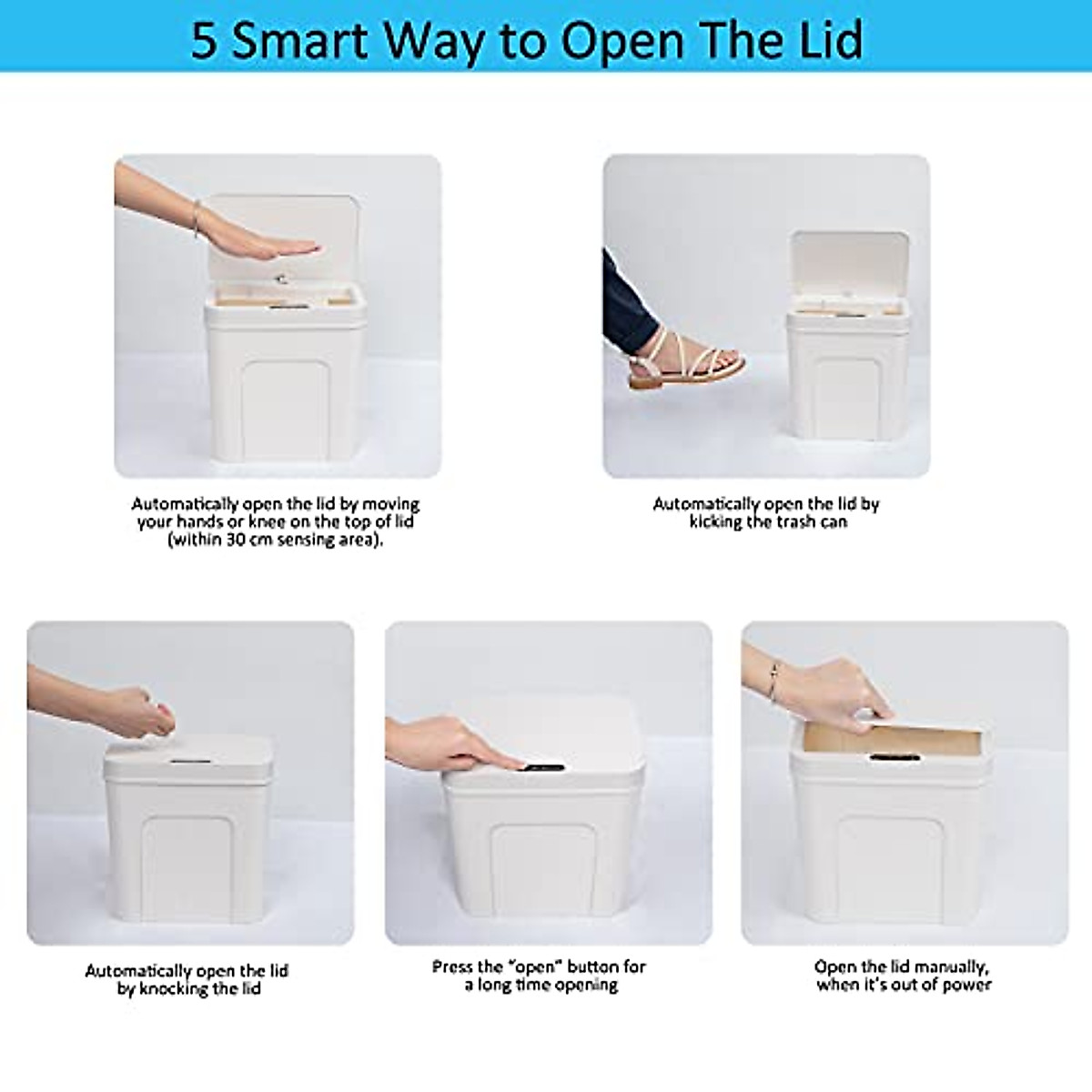 5 Smart Way to Open The Lid

Automatically open the lid by moving your hands or knee on the top of lid (within 30 cm sensing area).

Automatically open the lid by kicking the trash can

Automatically open the lid by knocking the lid

Press the "open" button for a long time opening

Open the lid manually, when it's out of power