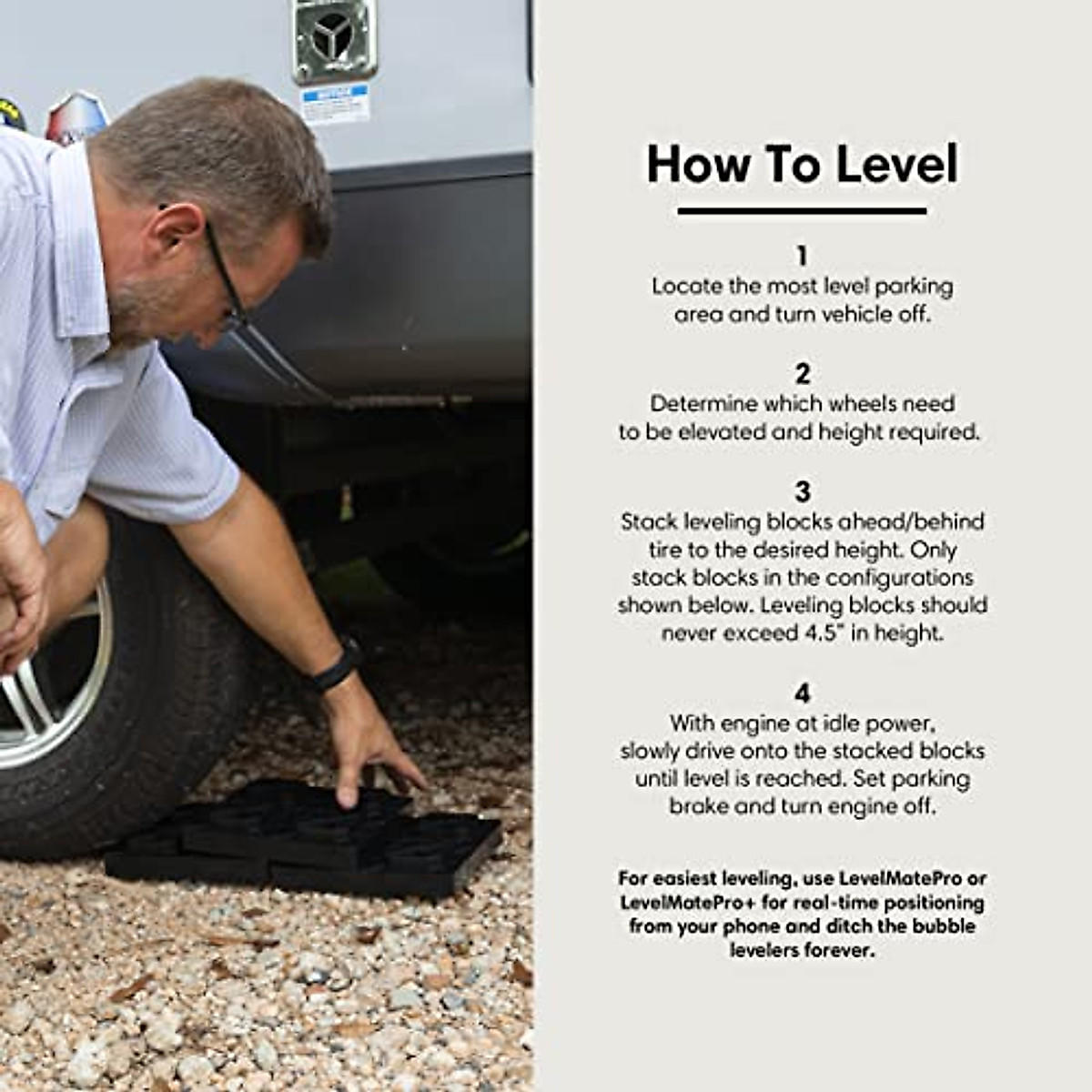 How To Level

1
Locate the most level parking area and turn vehicle off.

2
Determine which wheels need to be elevated and height required.

3
Stack leveling blocks ahead/behind tire to the desired height. Only stack blocks in the configurations shown below. Leveling blocks should never exceed 4.5" in height.

4
With engine at idle power, slowly drive onto the stacked blocks until level is reached. Set parking brake and turn engine off.

For easiest leveling, use LevelMatePro or LevelMatePro+ for real-time positioning from your phone and ditch the bubble levelers forever.