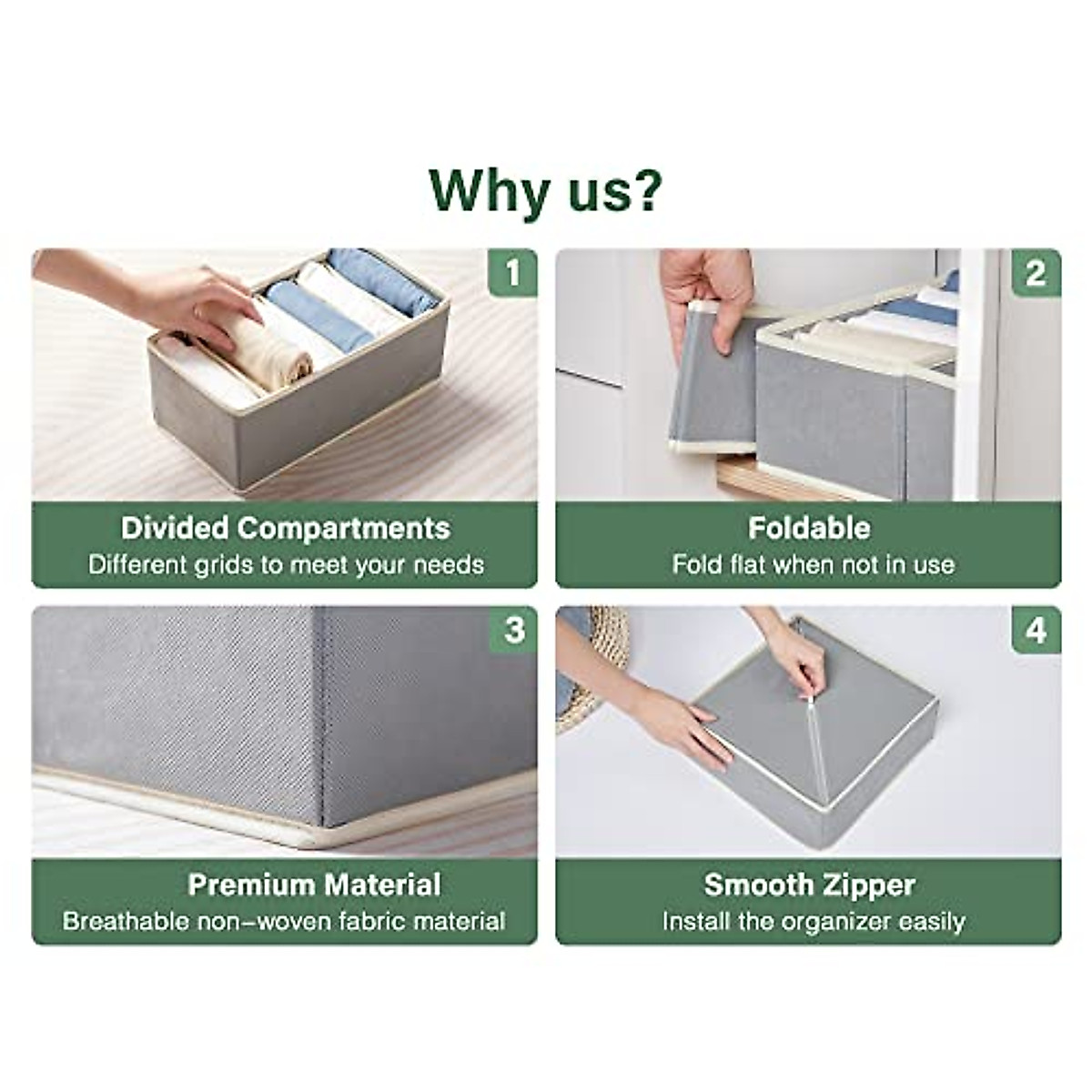 Why us?

1

Divided Compartments
Different grids to meet your needs

2

Foldable
Fold flat when not in use

3

Premium Material
Breathable non-woven fabric material

4

Smooth Zipper
Install the organizer easily