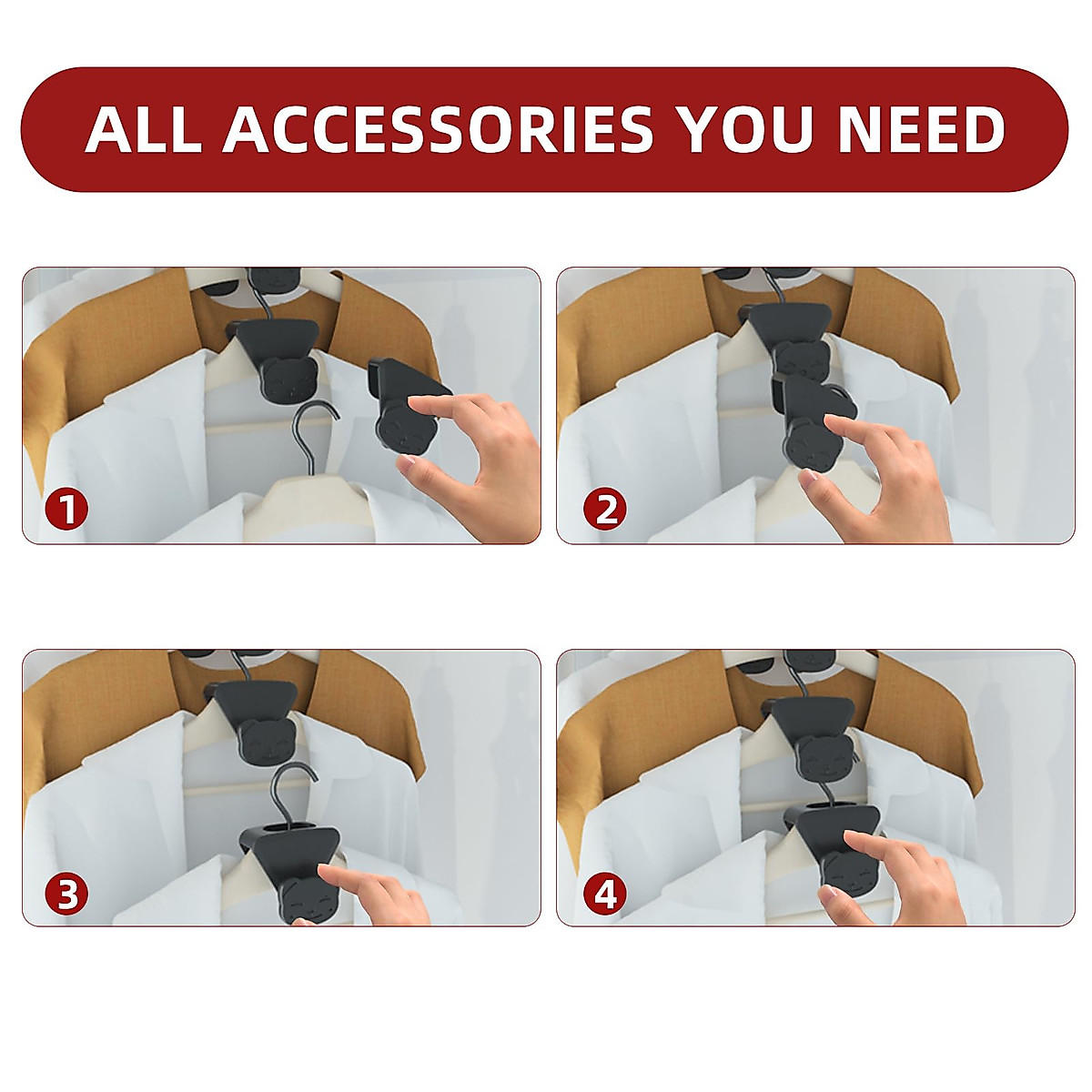 ALL ACCESSORIES YOU NEED

1

2

3

4