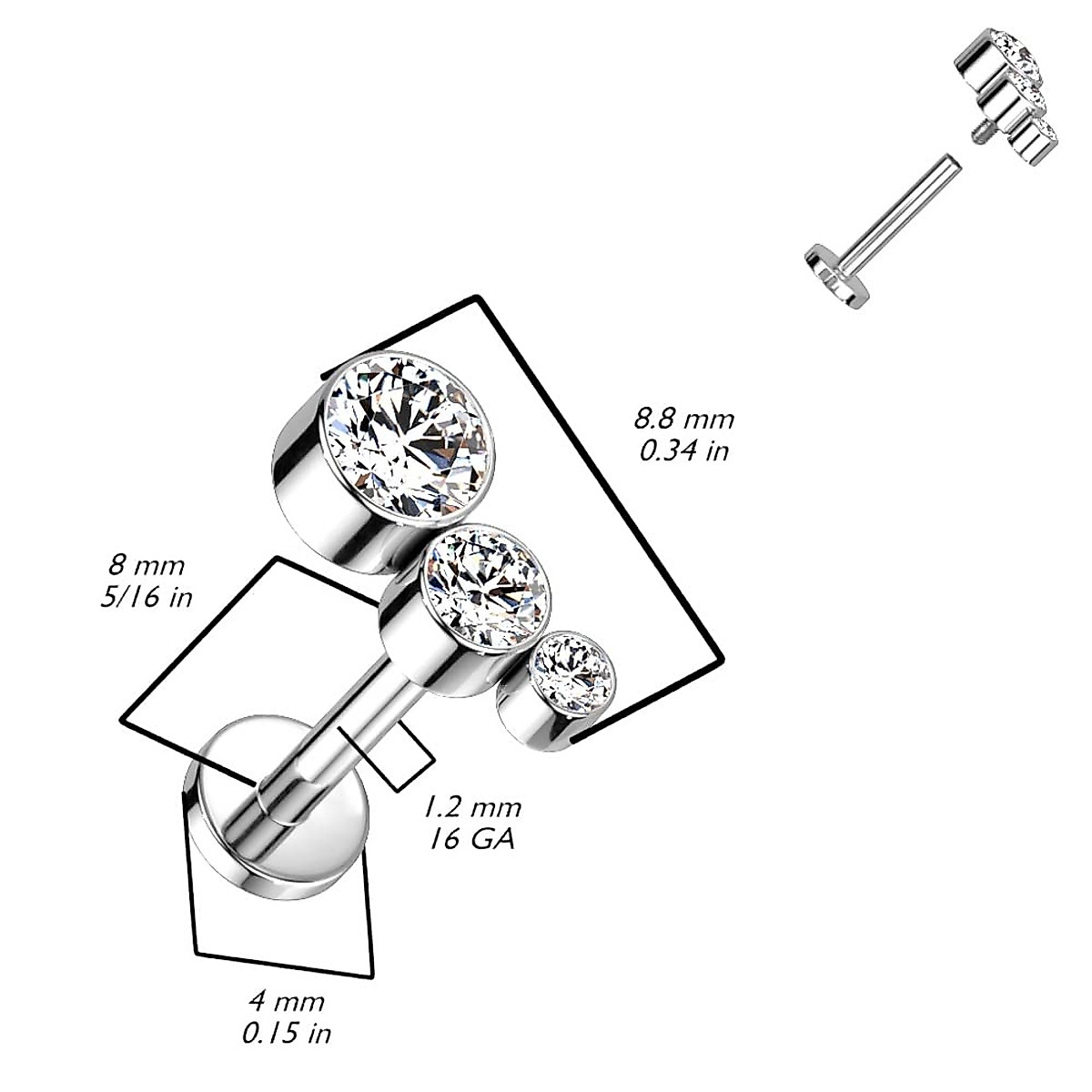 8.8 mm
0.34 in

8 mm
5/16 in

1.2 mm
16 GA

4 mm
0.15 in