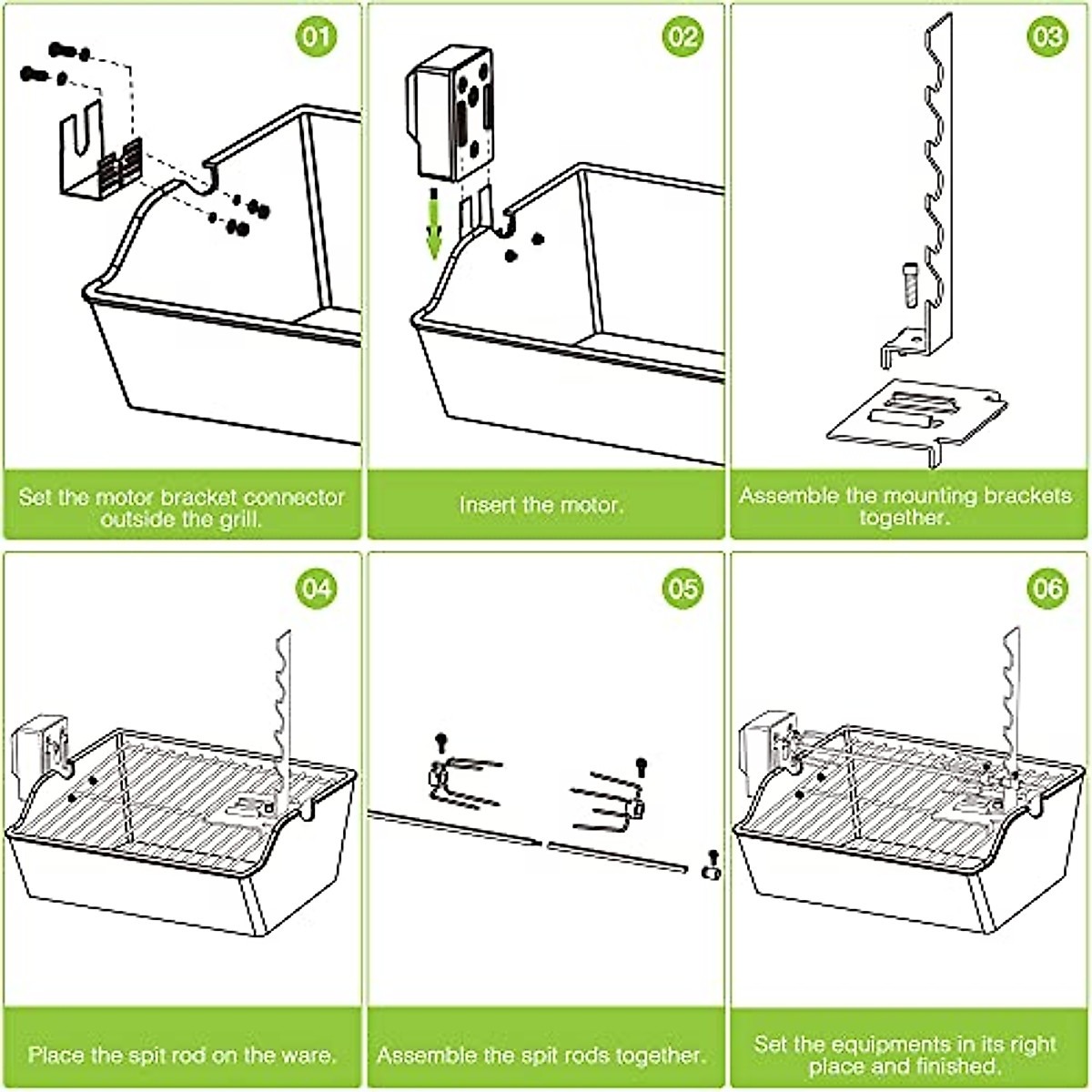 01

Set the motor bracket connector outside the grill.

02

Insert the motor.

03

Assemble the mounting brackets together.

04

Place the spit rod on the ware.

05

Assemble the spit rods together.

06

Set the equipments in its right place and finished.