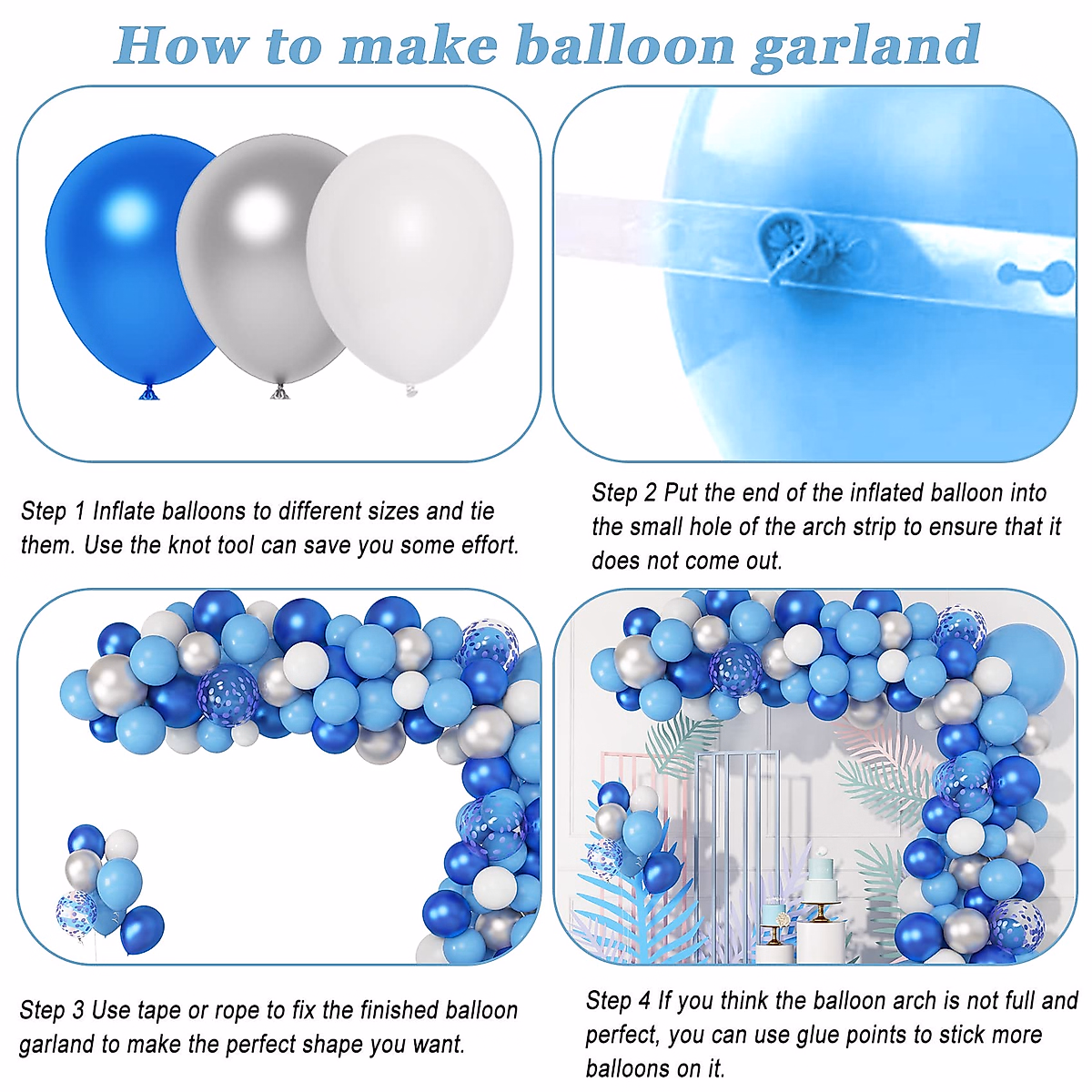 How to make balloon garland

Step 1 Inflate balloons to different sizes and tie them. Use the knot tool can save you some effort.

Step 2 Put the end of the inflated balloon into the small hole of the arch strip to ensure that it does not come out.

Step 3 Use tape or rope to fix the finished balloon garland to make the perfect shape you want.

Step 4 If you think the balloon arch is not full and perfect, you can use glue points to stick more balloons on it.