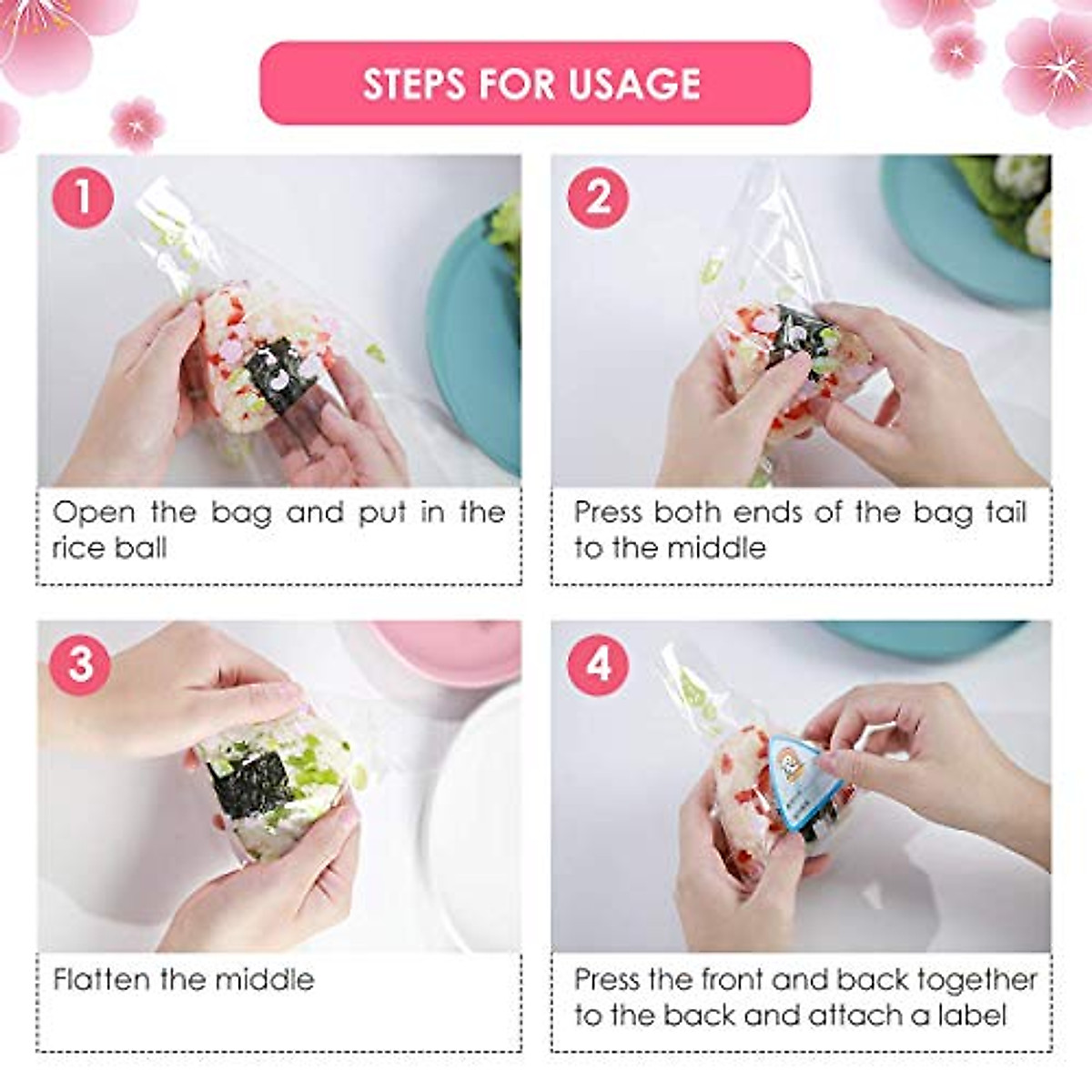 STEPS FOR USAGE

1

Open the bag and put in the rice ball

2

Press both ends of the bag tail to the middle

3

Flatten the middle

4

Press the front and back together to the back and attach a label