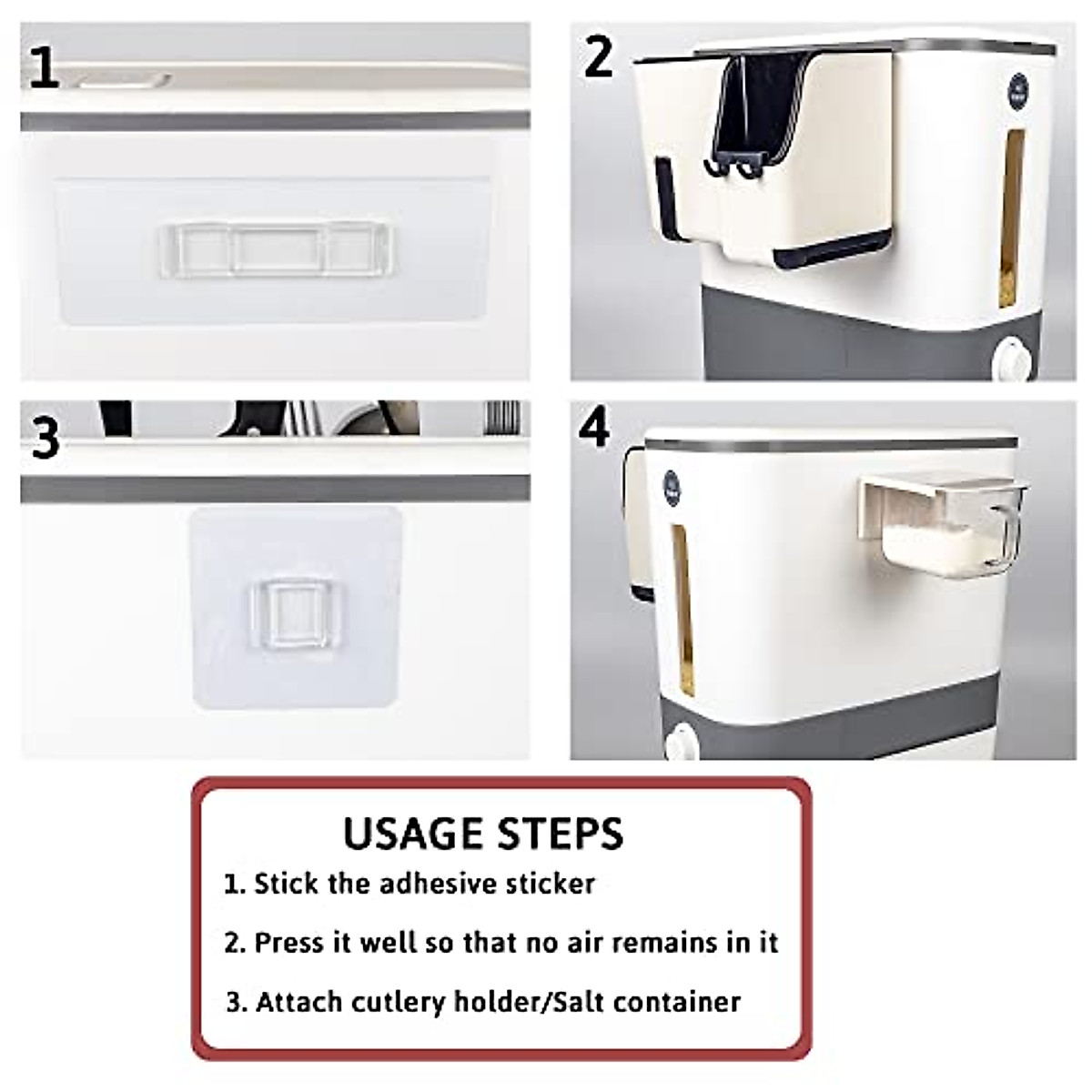 1

2

3

4

USAGE STEPS

1. Stick the adhesive sticker

2. Press it well so that no air remains in it

3. Attach cutlery holder/Salt container