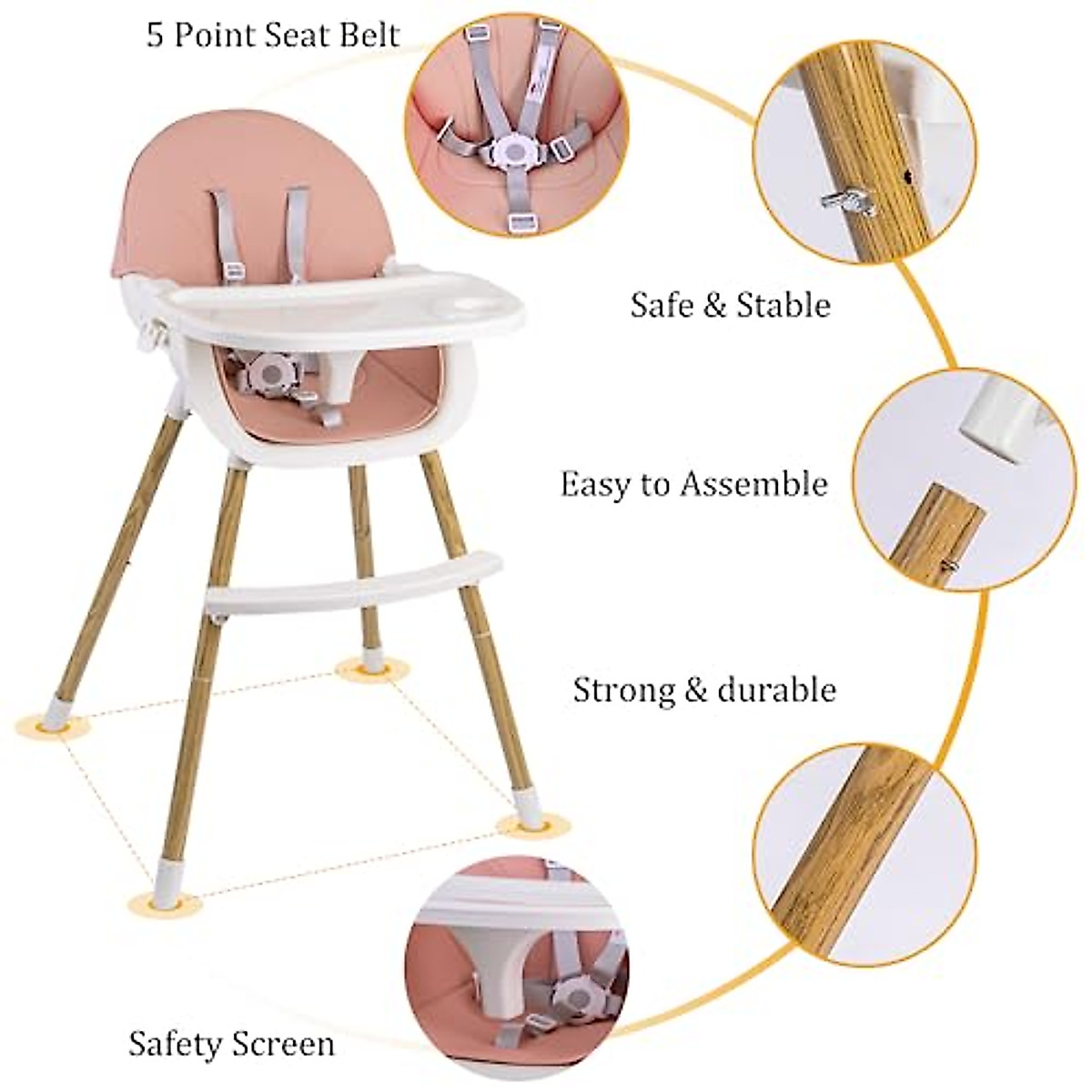 5 Point Seat Belt

Safe & Stable

Easy to Assemble

Strong & durable

Safety Screen