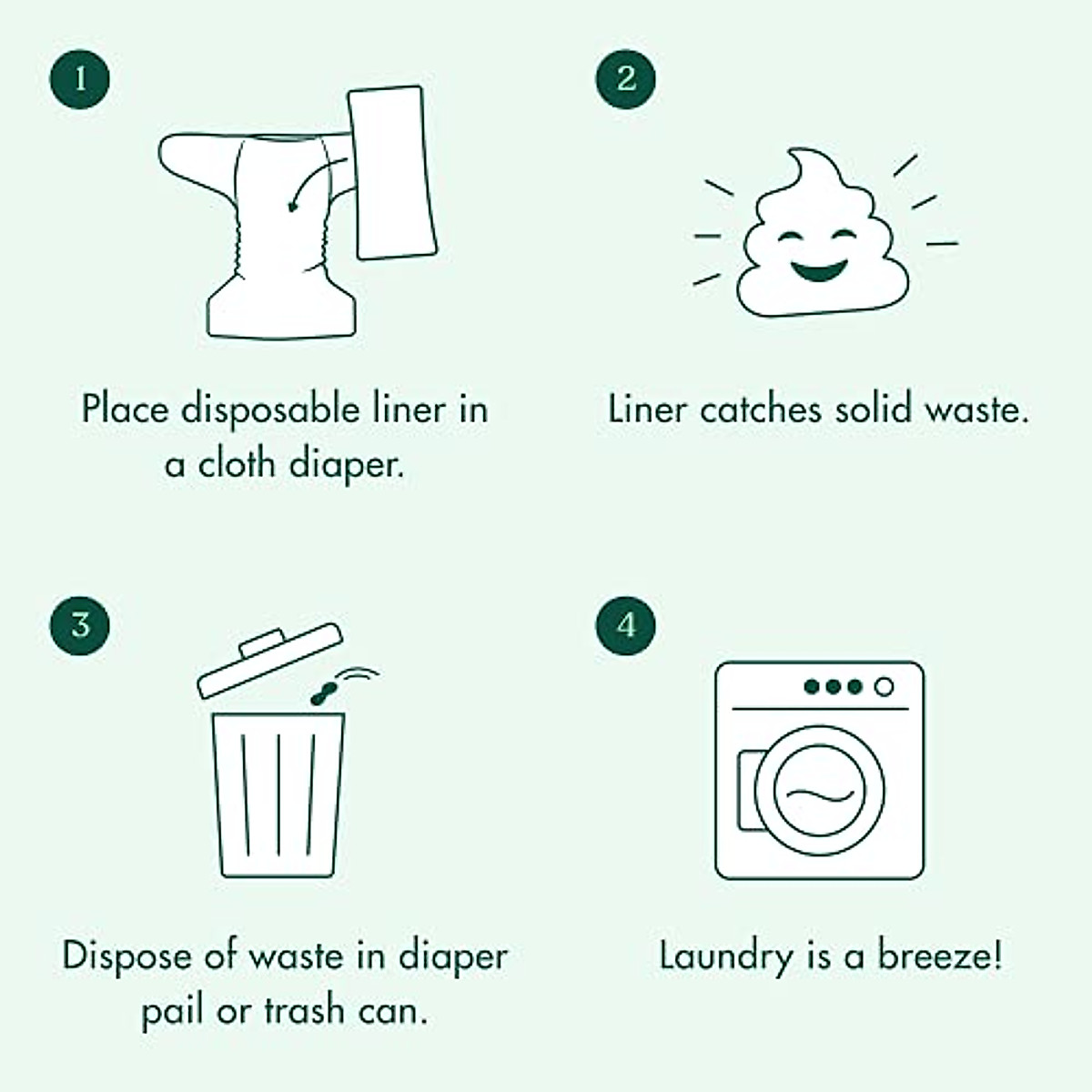 1

Place disposable liner in a cloth diaper.

2

Liner catches solid waste.

3

Dispose of waste in diaper pail or trash can.

4

Laundry is a breeze!