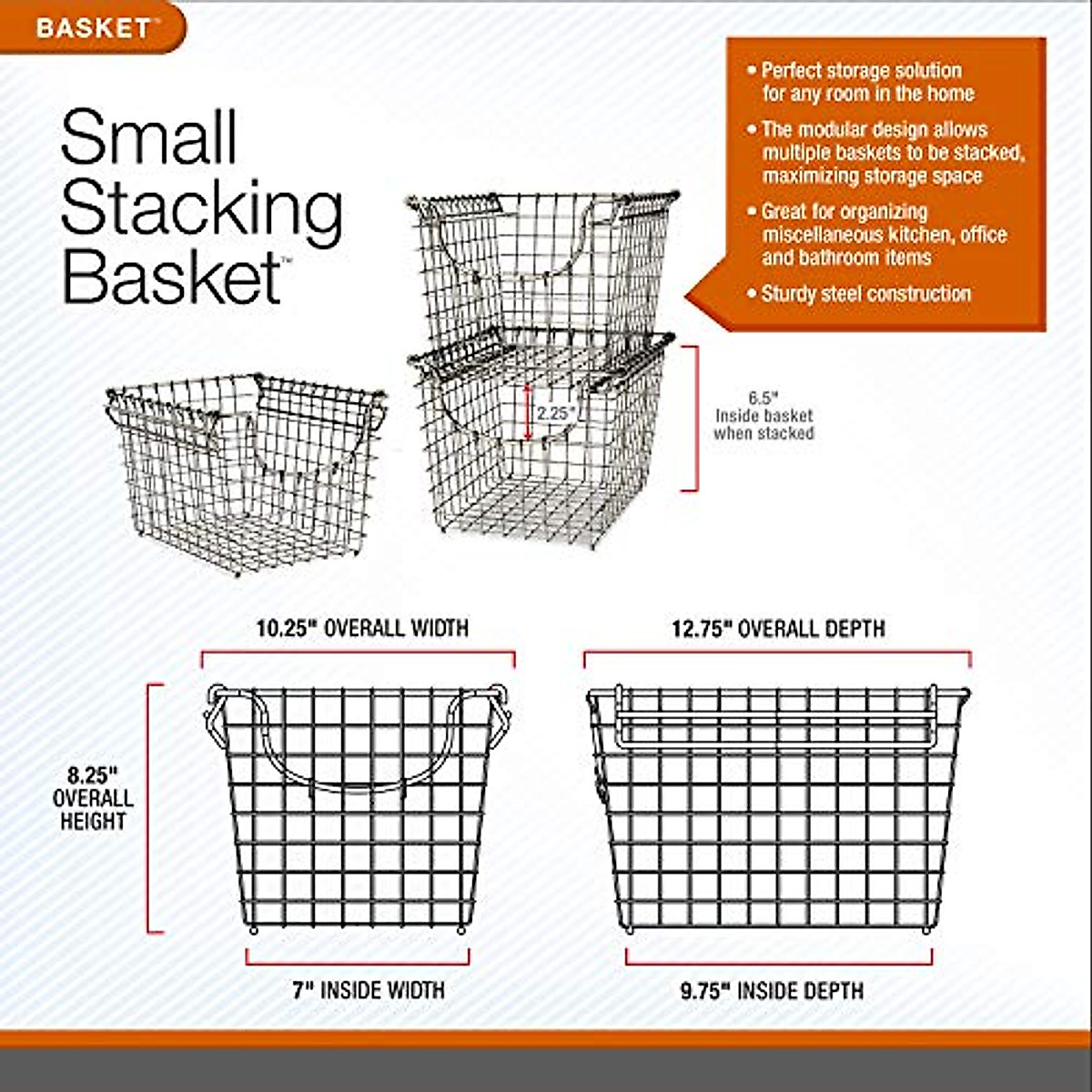 BASKET™

Small Stacking Basket™

• Perfect storage solution for any room in the home
• The modular design allows multiple baskets to be stacked, maximizing storage space
• Great for organizing miscellaneous kitchen, office and bathroom items
• Sturdy steel construction

2.25"

6.5" Inside basket when stacked

10.25" OVERALL WIDTH

12.75" OVERALL DEPTH

8.25" OVERALL HEIGHT

7" INSIDE WIDTH

9.75" INSIDE DEPTH