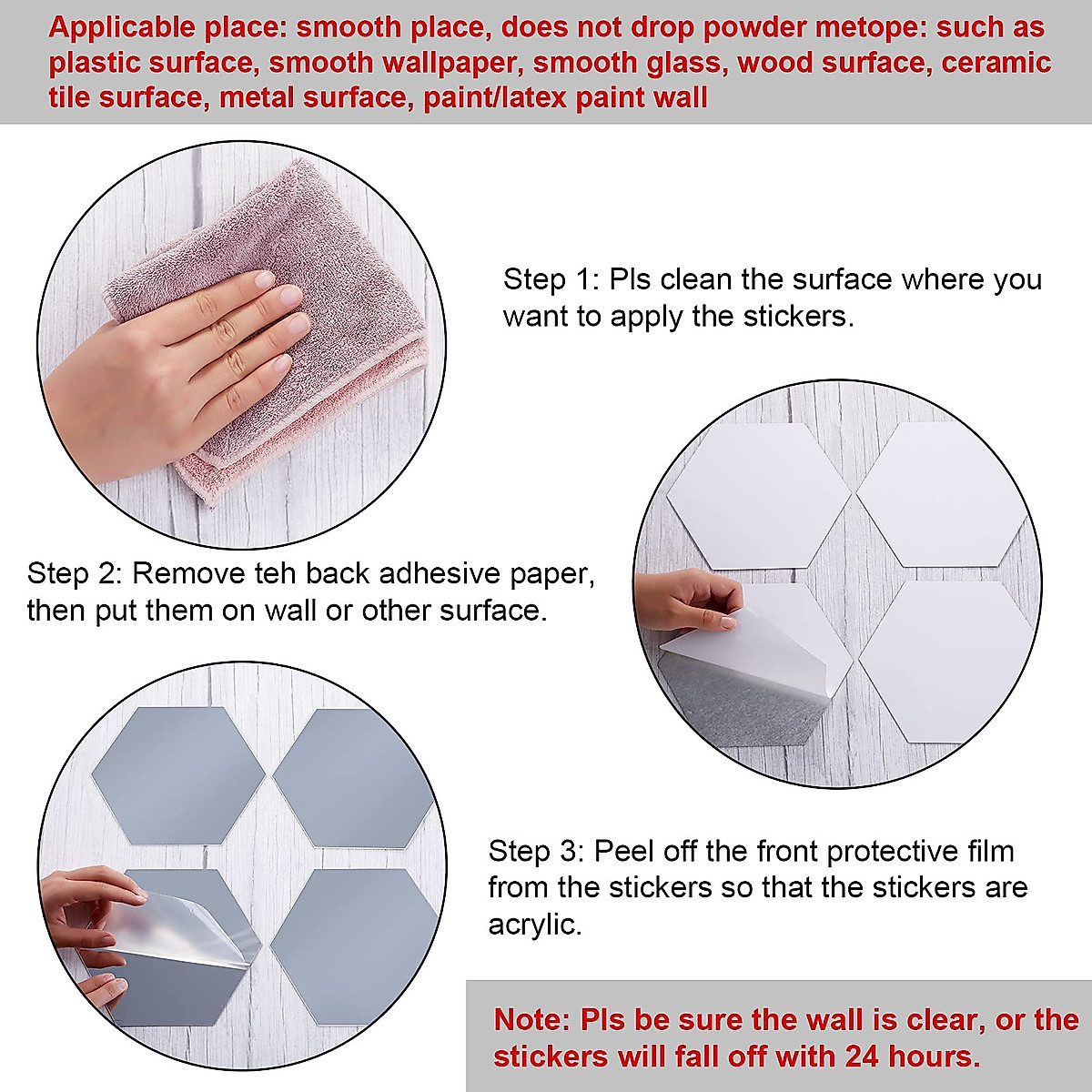 Applicable place: smooth place, does not drop powder metope: such as plastic surface, smooth wallpaper, smooth glass, wood surface, ceramic tile surface, metal surface, paint/latex paint wall

Step 1: Pls clean the surface where you want to apply the stickers.

Step 2: Remove teh back adhesive paper, then put them on wall or other surface.

Step 3: Peel off the front protective film from the stickers so that the stickers are acrylic.

Note: Pls be sure the wall is clear, or the stickers will fall off with 24 hours.