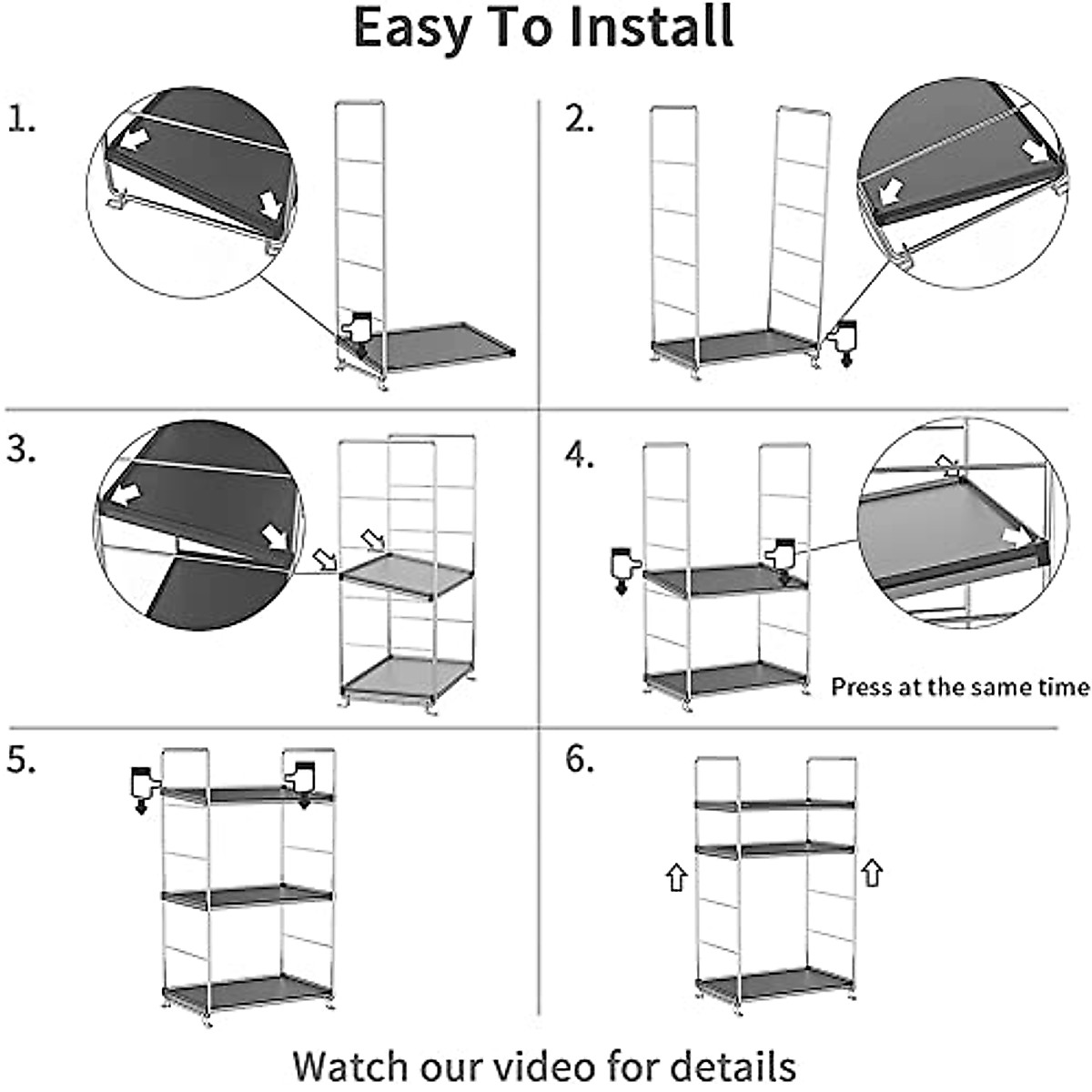 Easy To Install

1.

2.

3.

4.

Press at the same time

5.

6.

Watch our video for details