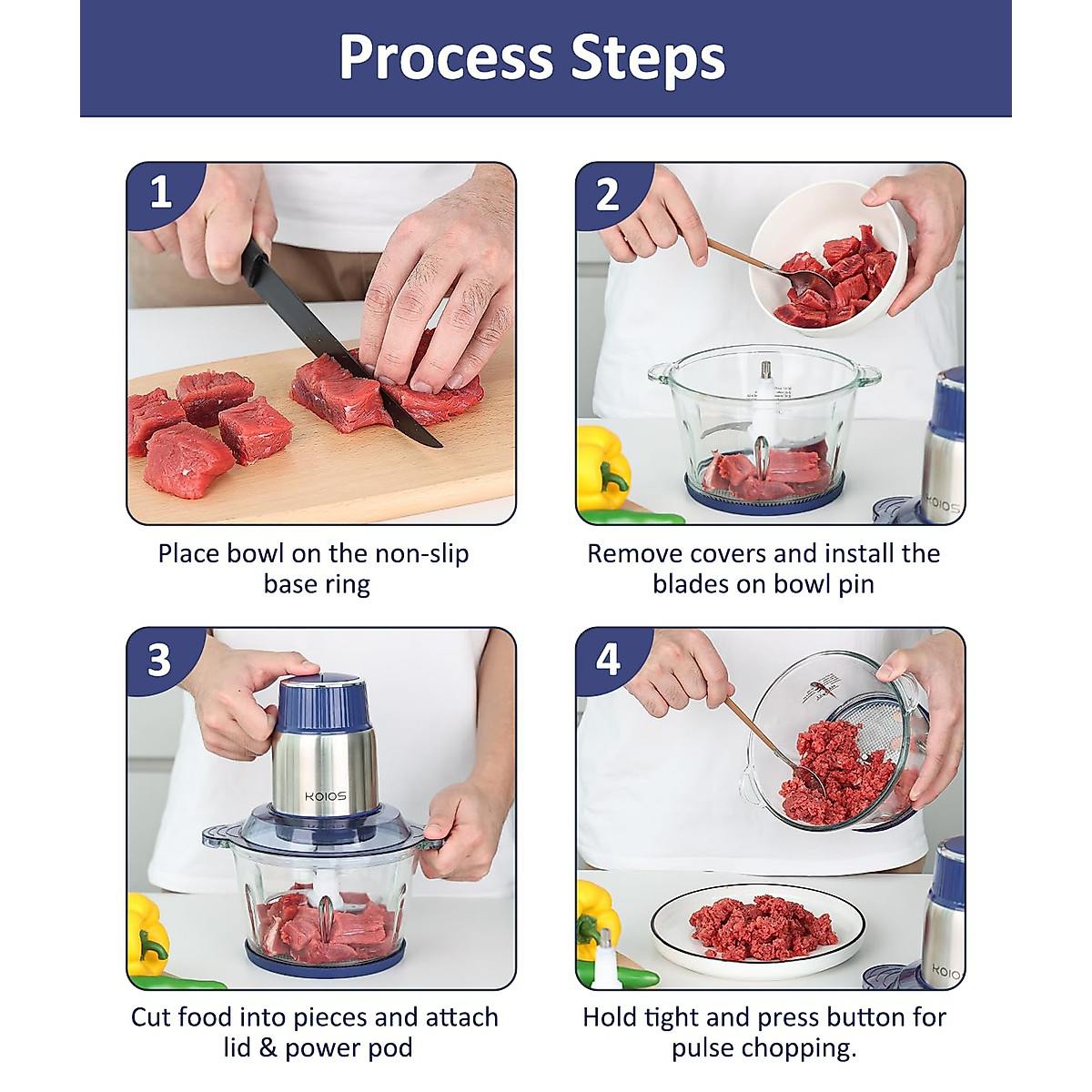 Process Steps

1

Place bowl on the non-slip base ring

2

KOIOS

Remove covers and install the blades on bowl pin

3

KOIOS

Cut food into pieces and attach lid & power pod

4

KOIOS

Hold tight and press button for pulse chopping.