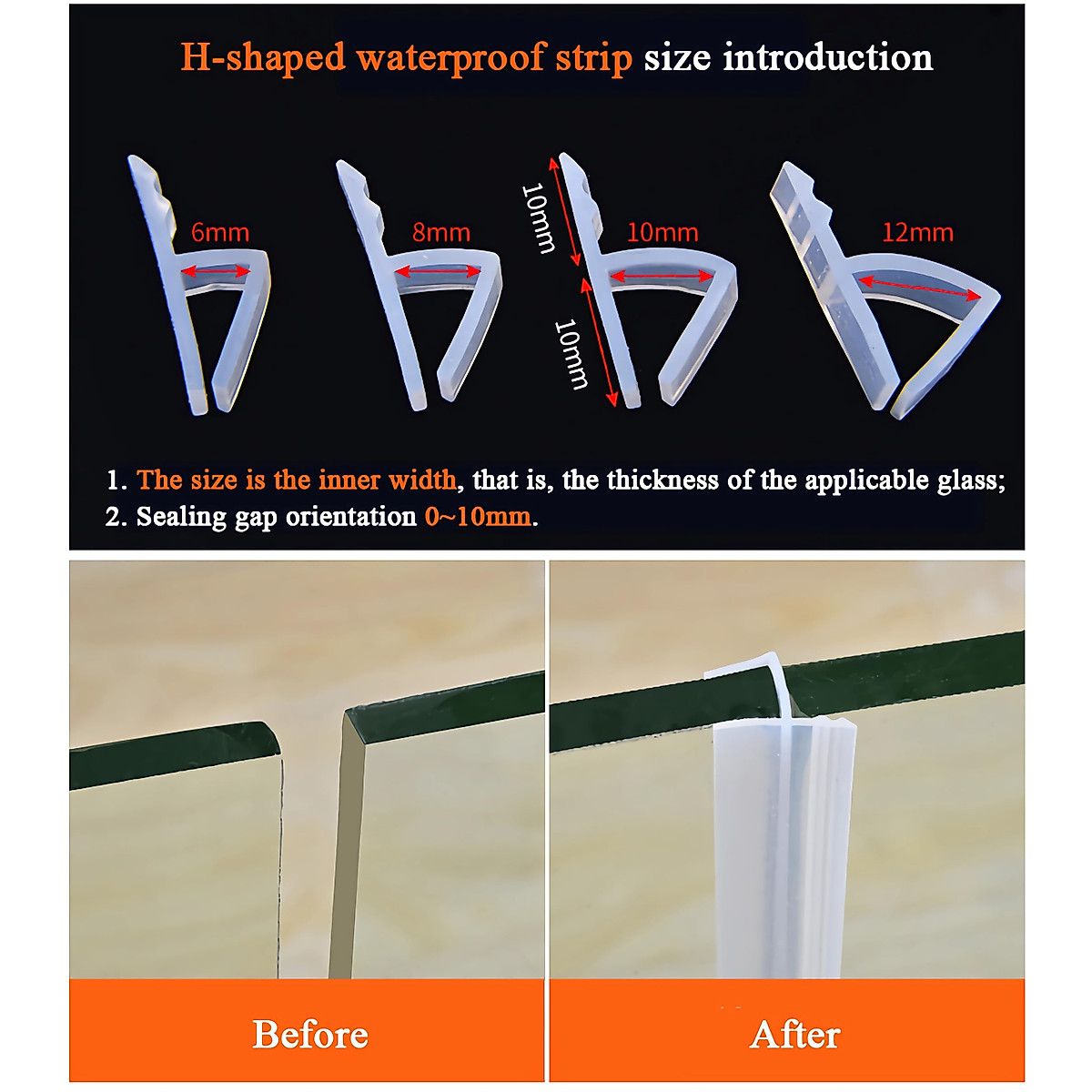 H-shaped waterproof strip size introduction

6mm

8mm

10mm

10mm

10mm

12mm

1. The size is the inner width, that is, the thickness of the applicable glass;
2. Sealing gap orientation 0~10mm.

Before

After