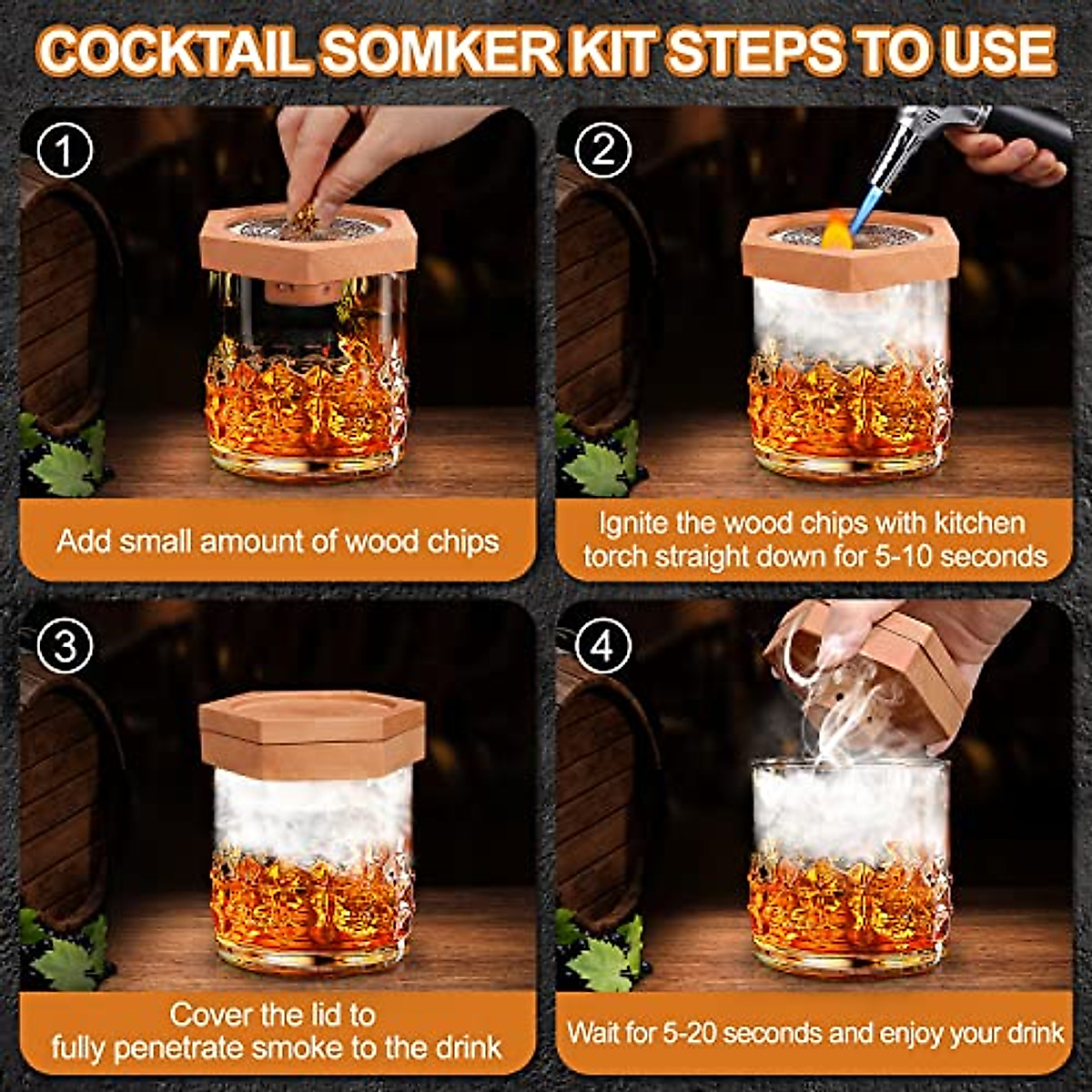 COCKTAIL SOMKER KIT STEPS TO USE

1

Add small amount of wood chips

2

Ignite the wood chips with kitchen torch straight down for 5-10 seconds

3

Cover the lid to fully penetrate smoke to the drink

4

Wait for 5-20 seconds and enjoy your drink