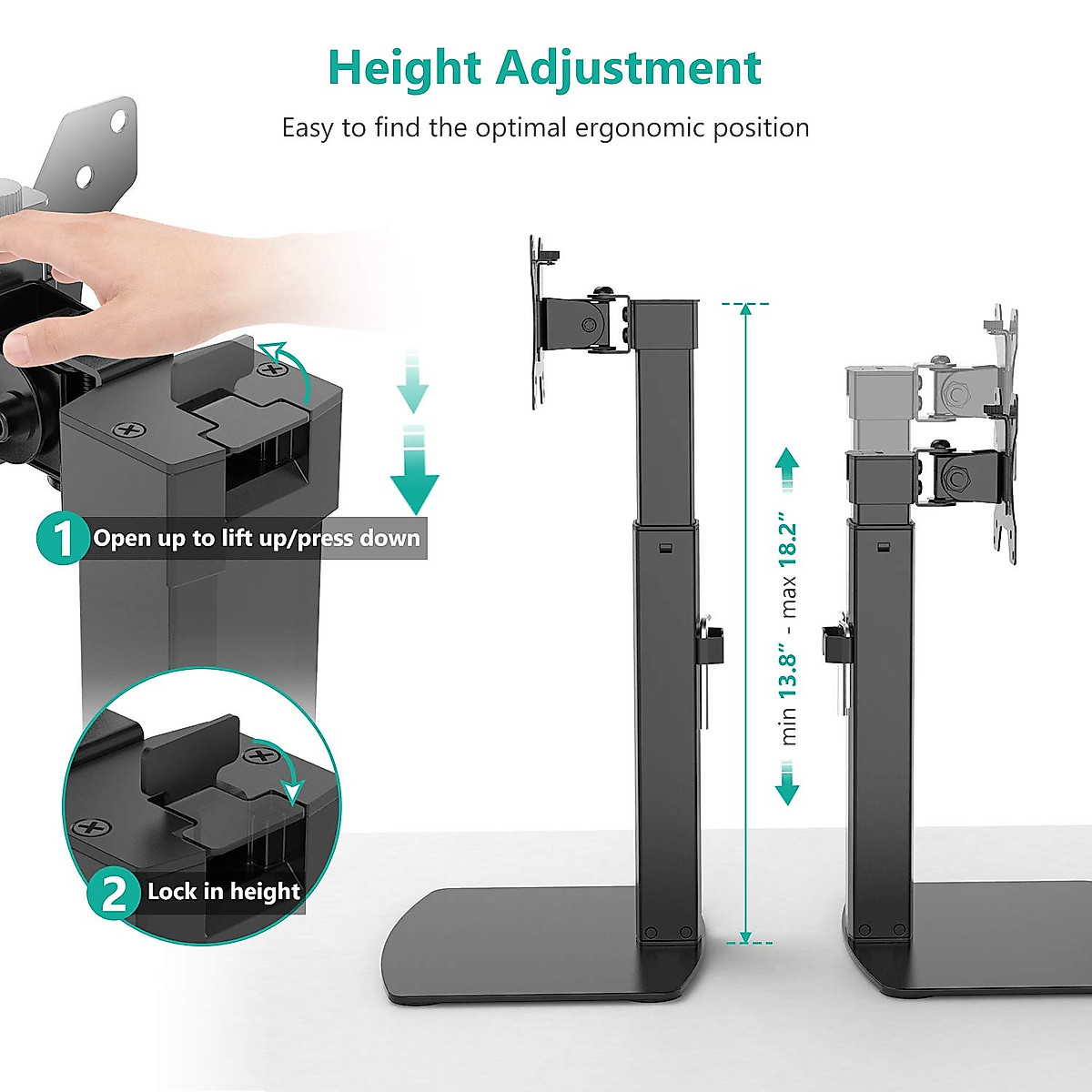 Height Adjustment

Easy to find the optimal ergonomic position

1 Open up to lift up/press down

2 Lock in height

min 13.8" - max 18.2"