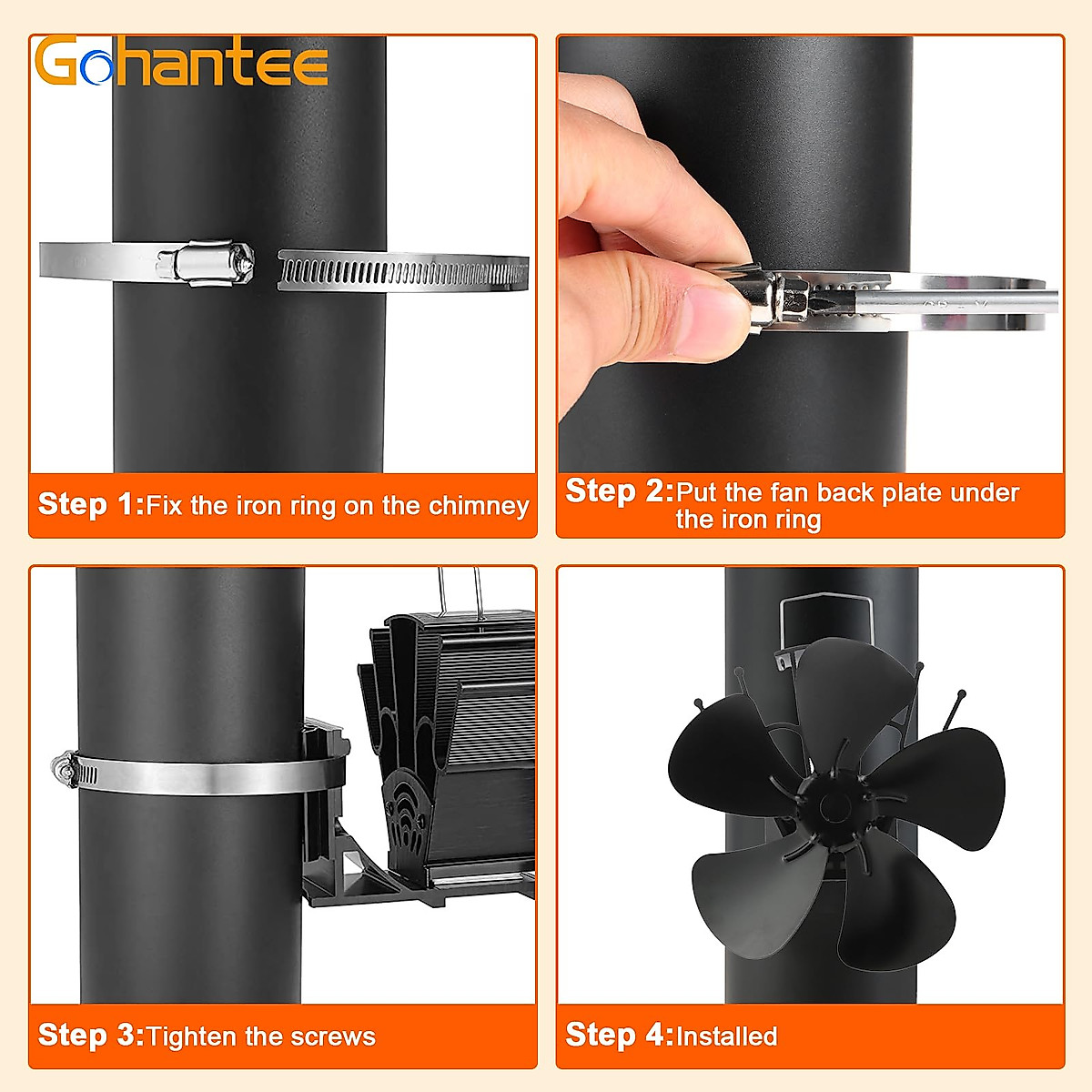 Gohantee

Step 1:Fix the iron ring on the chimney

Step 2:Put the fan back plate under the iron ring

Step 3:Tighten the screws

Step 4:Installed