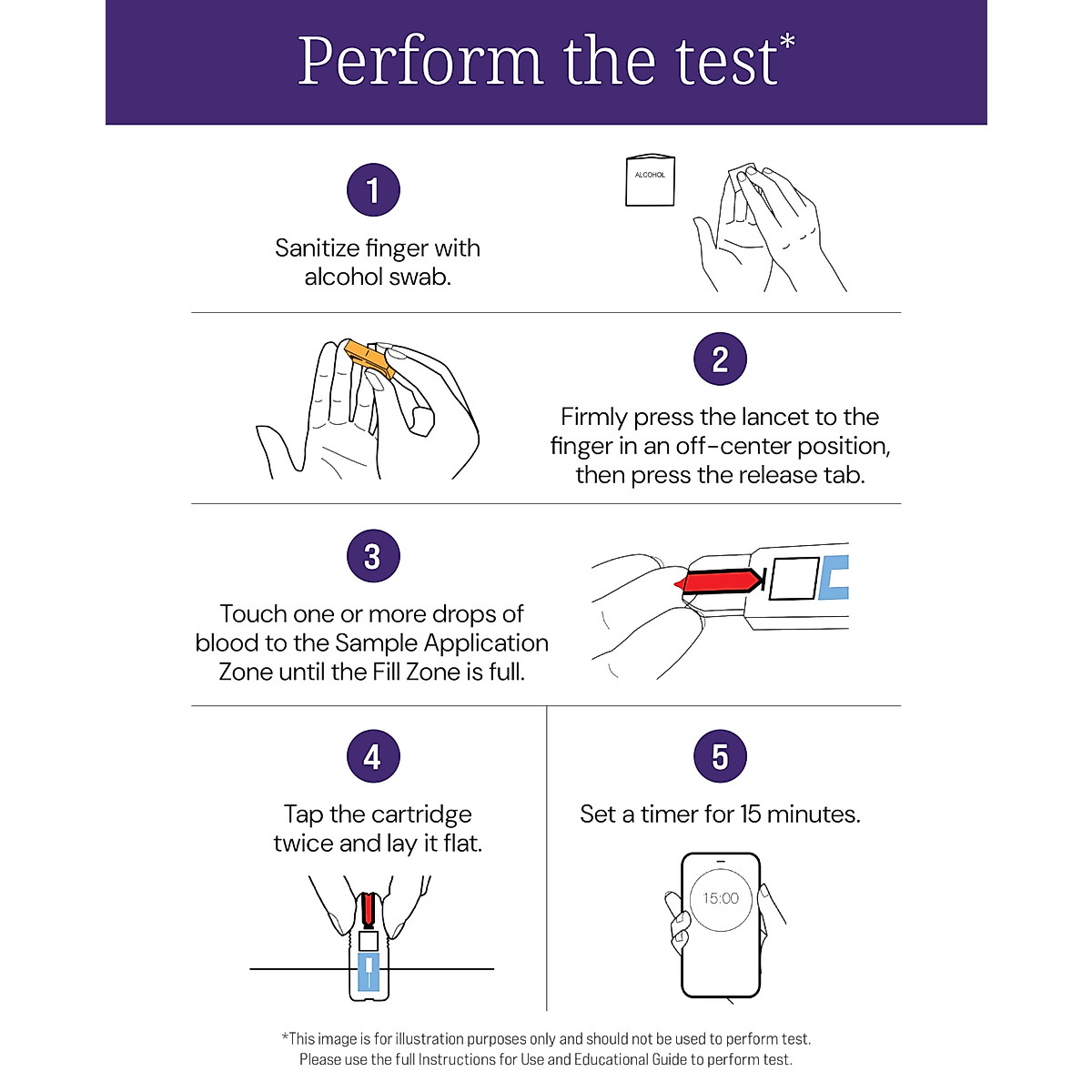 Perform the test*

1

Sanitize finger with alcohol swab.

ALCOHOL

2

Firmly press the lancet to the finger in an off-center position, then press the release tab.

3

Touch one or more drops of blood to the Sample Application Zone until the Fill Zone is full.

4

Tap the cartridge twice and lay it flat.

5

Set a timer for 15 minutes.

15:00

*This image is for illustration purposes only and should not be used to perform test.
Please use the full Instructions for Use and Educational Guide to perform test.