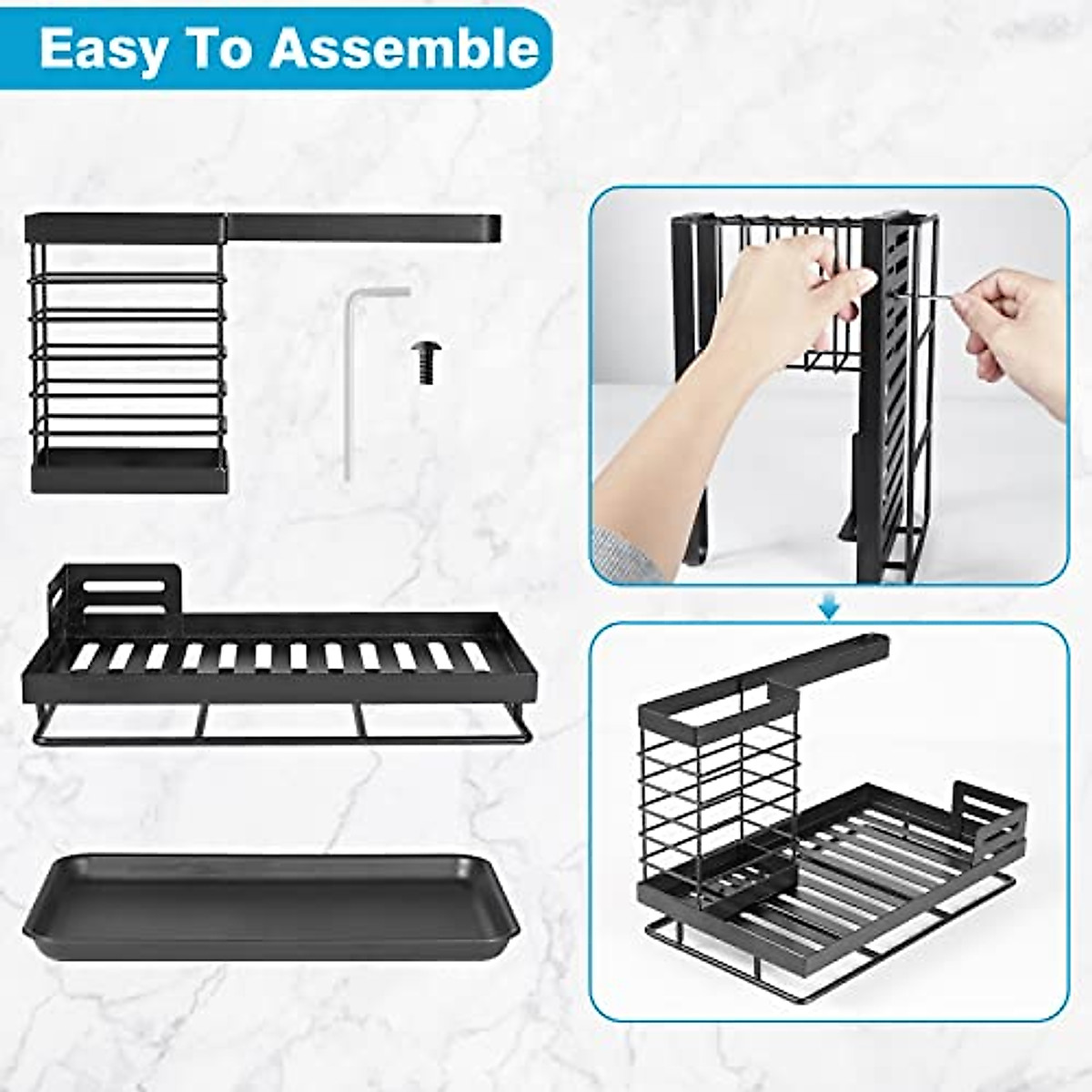 Easy To Assemble