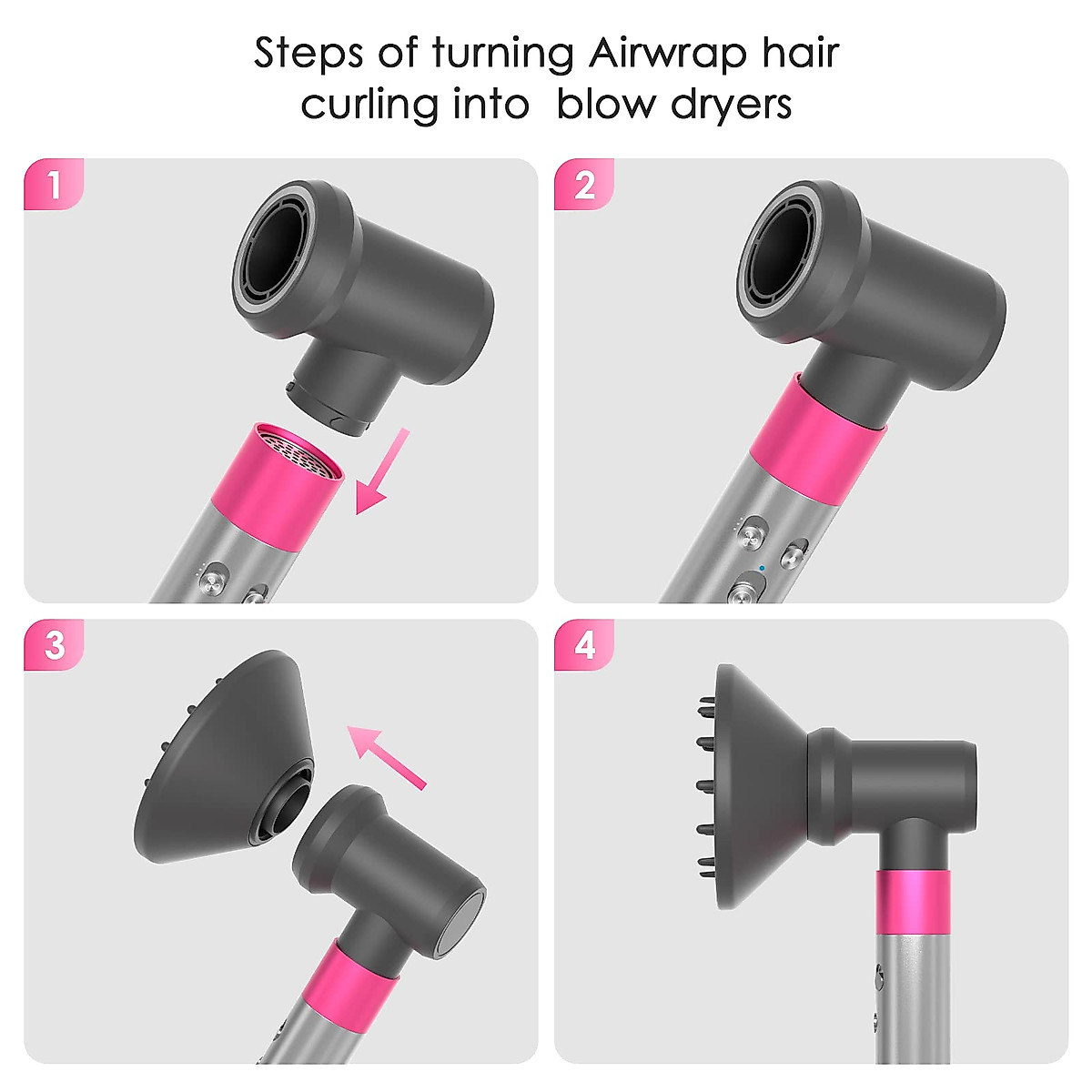 Steps of turning Airwrap hair curling into  blow dryers

1

2

3

4