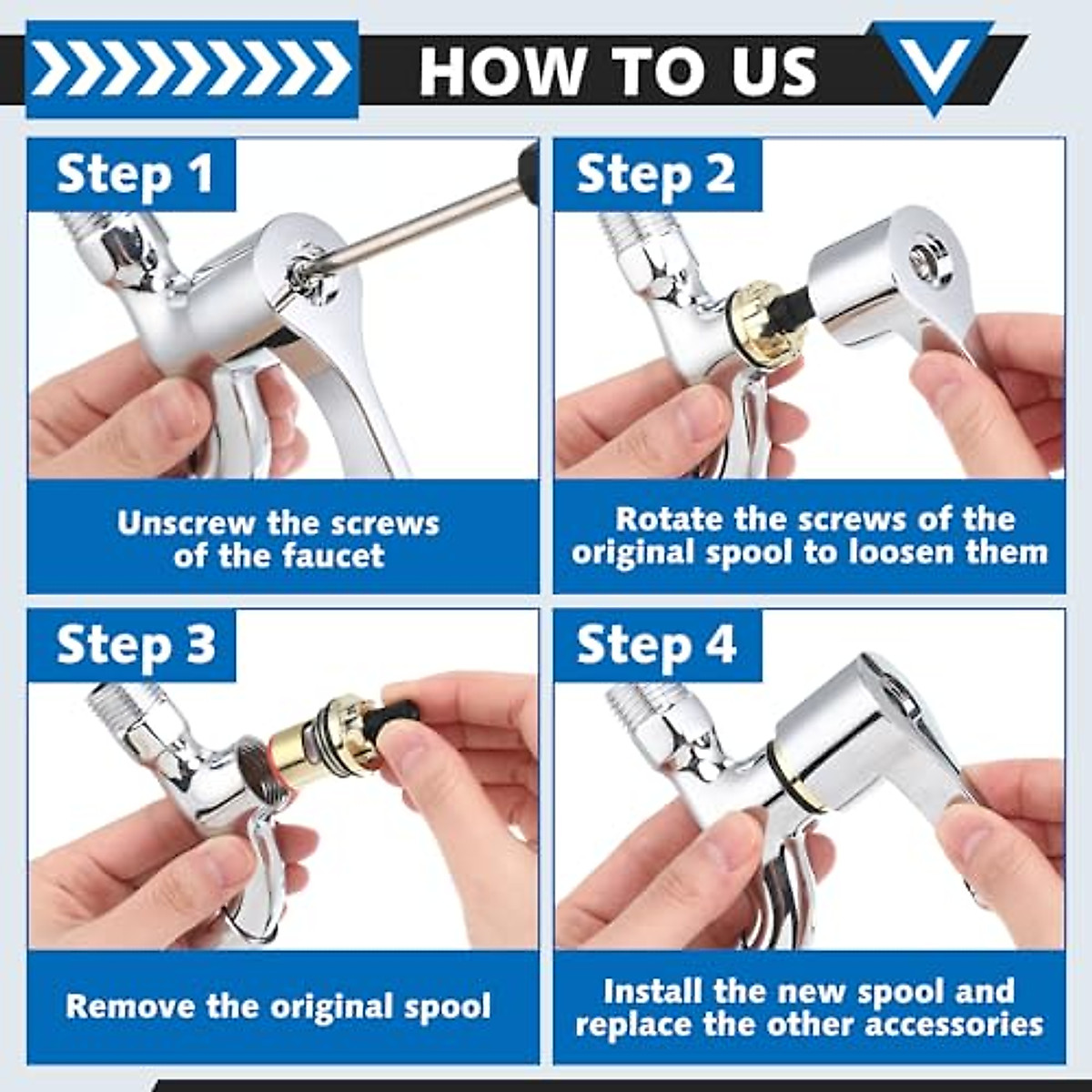 HOW TO US

Step 1

Unscrew the screws of the faucet

Step 2

Rotate the screws of the original spool to loosen them

Step 3

Remove the original spool

Step 4

Install the new spool and replace the other accessories