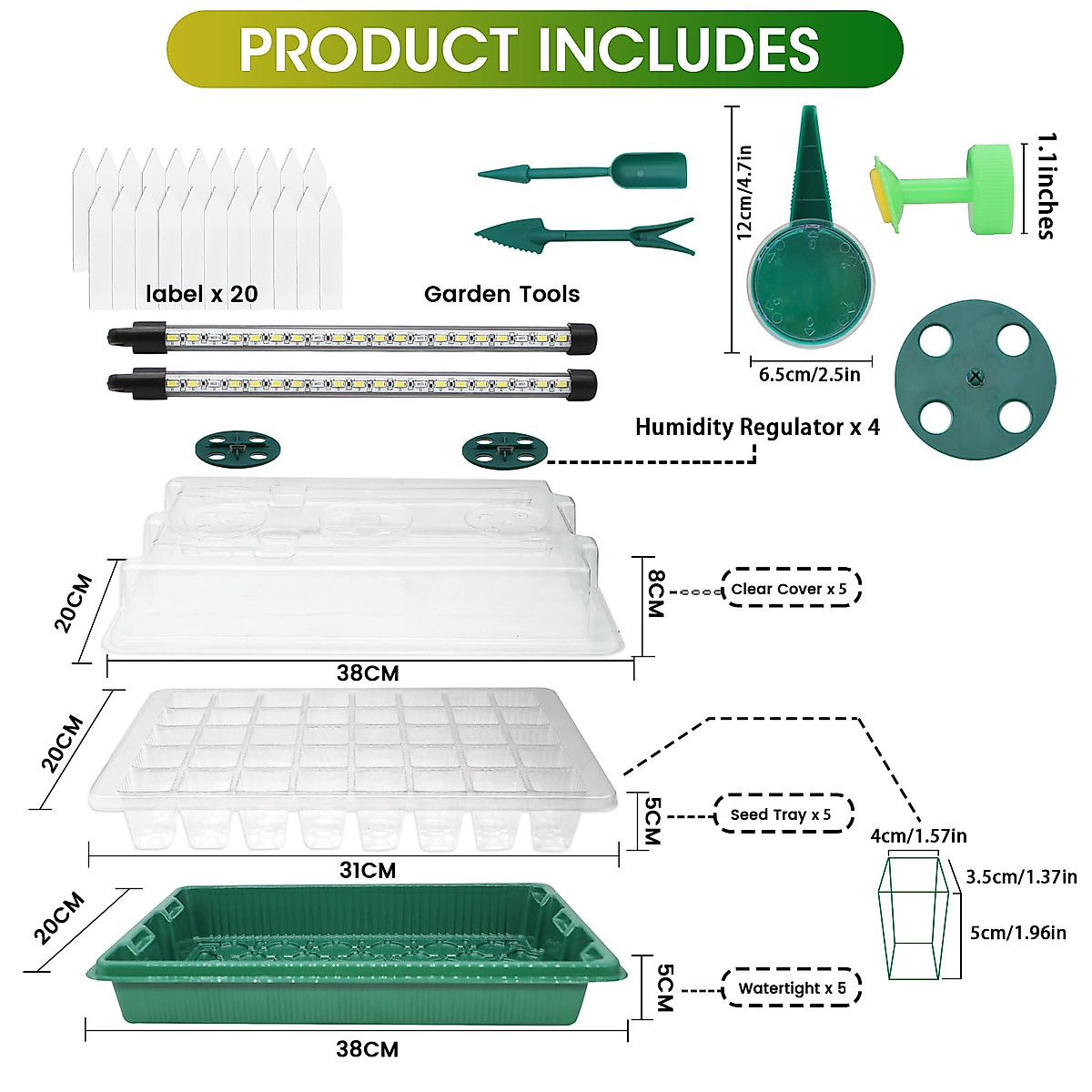 PRODUCT INCLUDES

label x 20

Garden Tools

12cm/4.7in

6.5cm/2.5in

1.1inches

Humidity Regulator x 4

20CM

8CM

Clear Cover x 5

38CM

20CM

5CM

Seed Tray x 5

31CM

4cm/1.57in

3.5cm/1.37in

5cm/1.96in

20CM

5CM

Watertight x 5

38CM