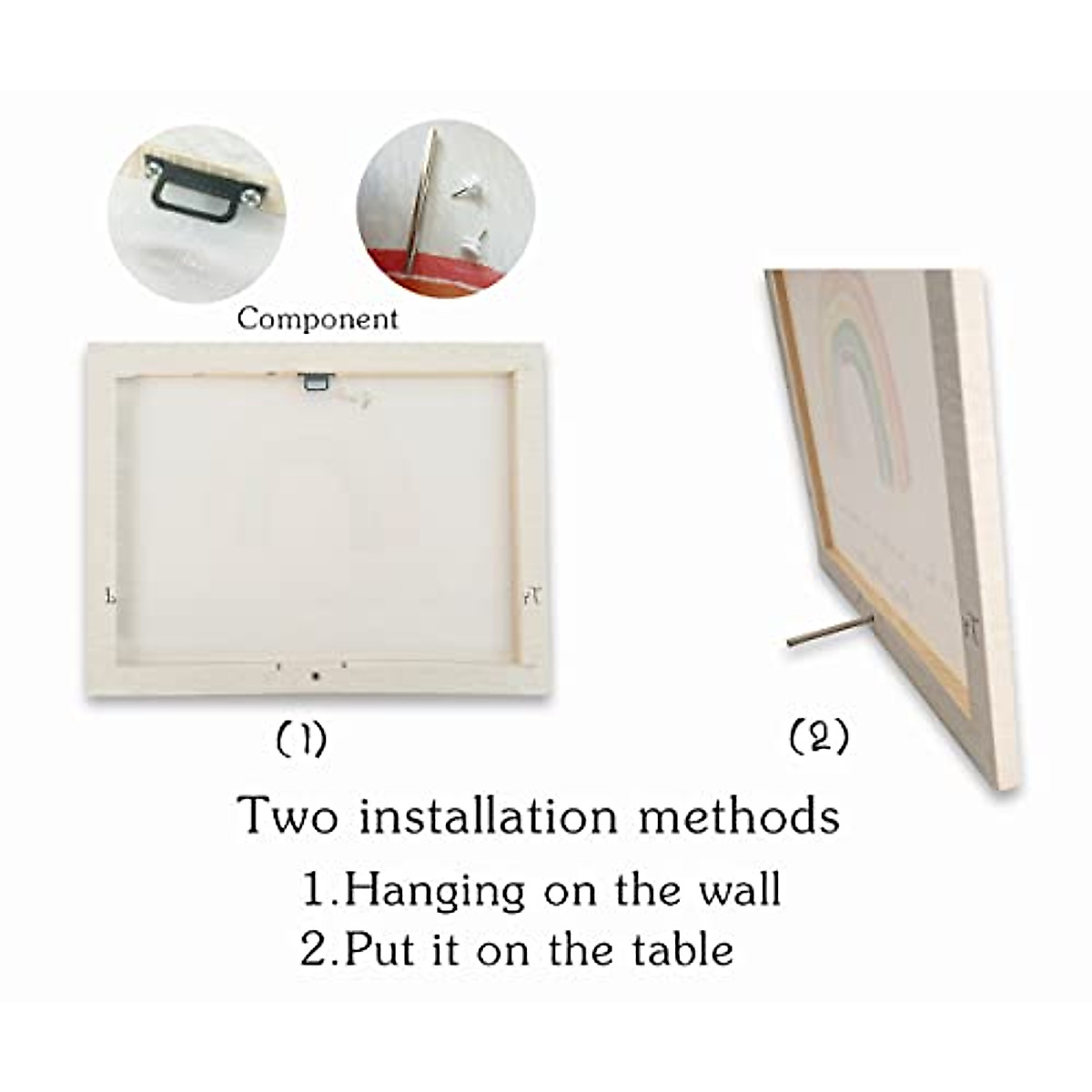 Component

(1)

(2)

Two installation methods

1.Hanging on the wall
2.Put it on the table