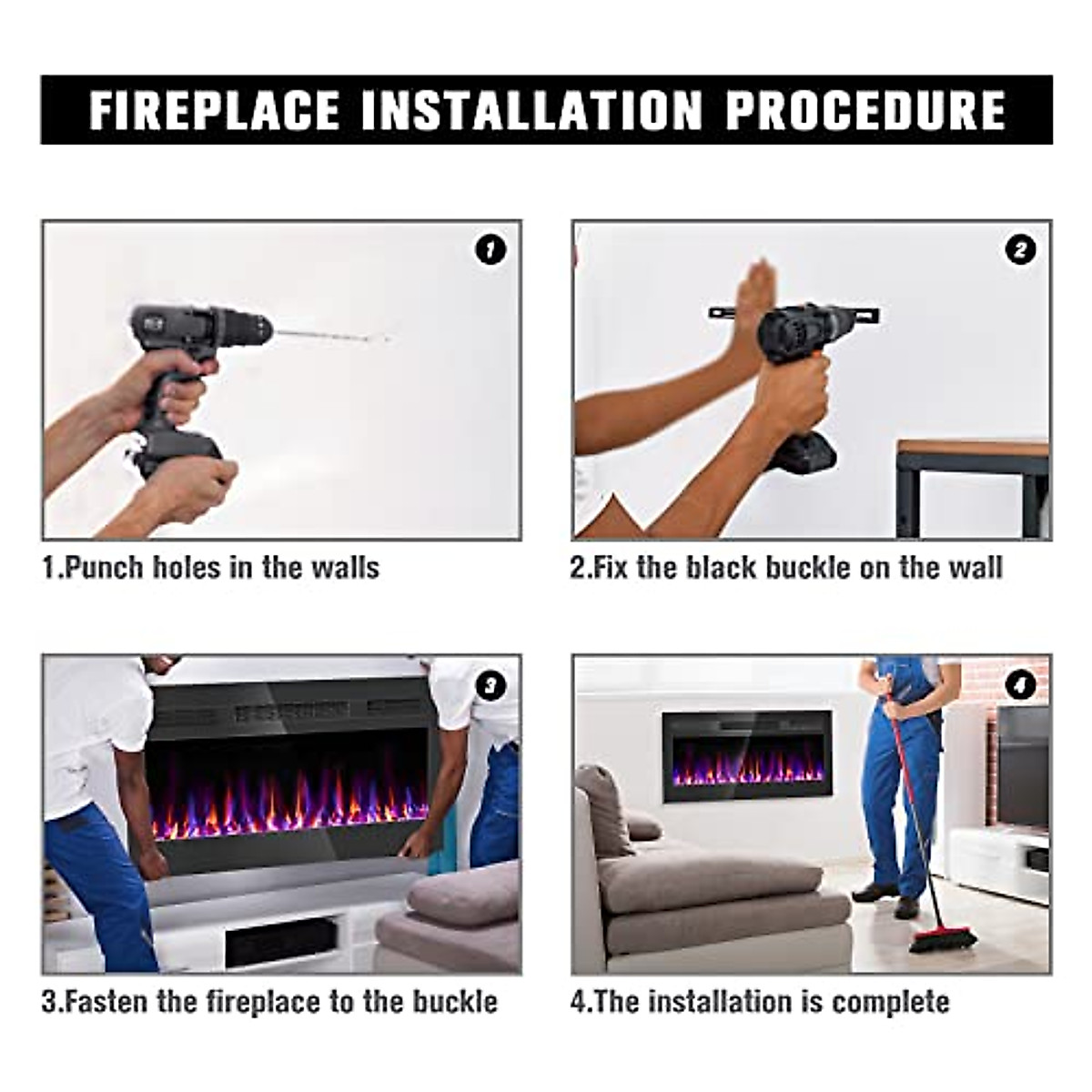 FIREPLACE INSTALLATION PROCEDURE

1

1.Punch holes in the walls

2

2.Fix the black buckle on the wall

3

3.Fasten the fireplace to the buckle

4

4.The installation is complete