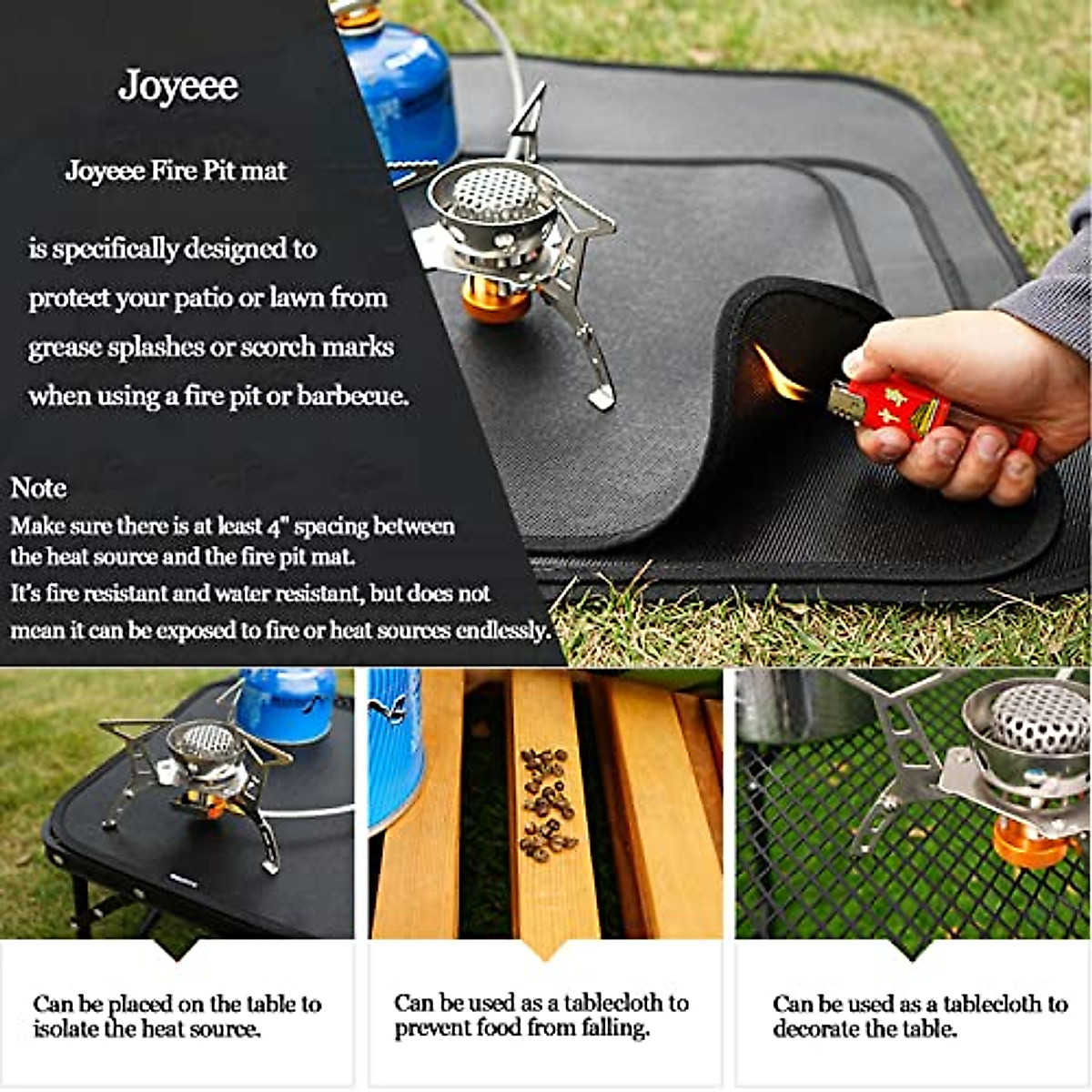 Joyeee

Joyeee Fire Pit mat

is specifically designed to protect your patio or lawn from grease splashes or scorch marks when using a fire pit or barbecue.

Note
Make sure there is at least 4" spacing between the heat source and the fire pit mat.
It's fire resistant and water resistant, but does not mean it can be exposed to fire or heat sources endlessly.

Can be placed on the table to isolate the heat source.

Can be used as a tablecloth to prevent food from falling.

Can be used as a tablecloth to decorate the table.