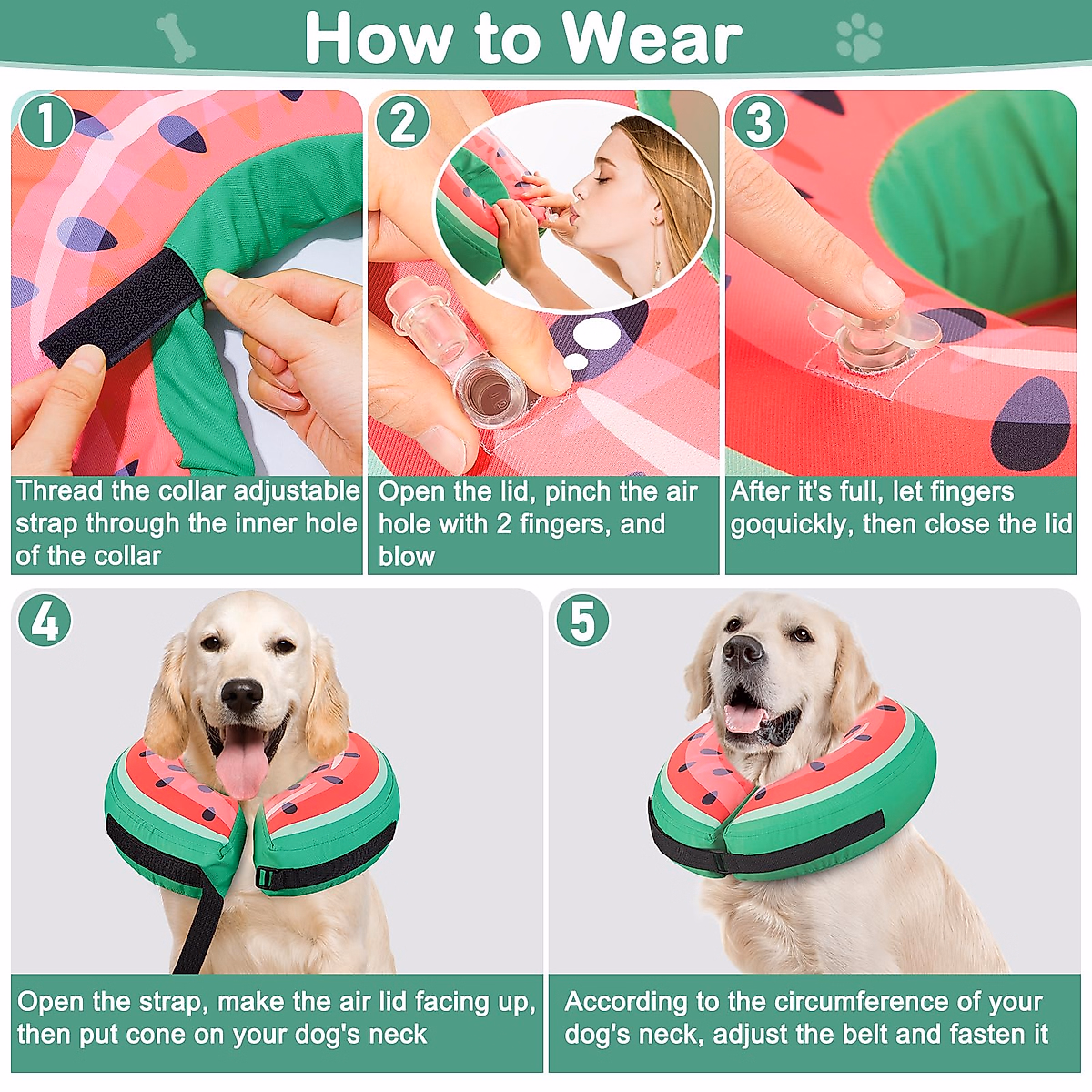 How to Wear

1

Thread the collar adjustable strap through the inner hole of the collar

2

Open the lid, pinch the air hole with 2 fingers, and blow

3

After it's full, let fingers goquickly, then close the lid

4

Open the strap, make the air lid facing up, then put cone on your dog's neck

5

According to the circumference of your dog's neck, adjust the belt and fasten it