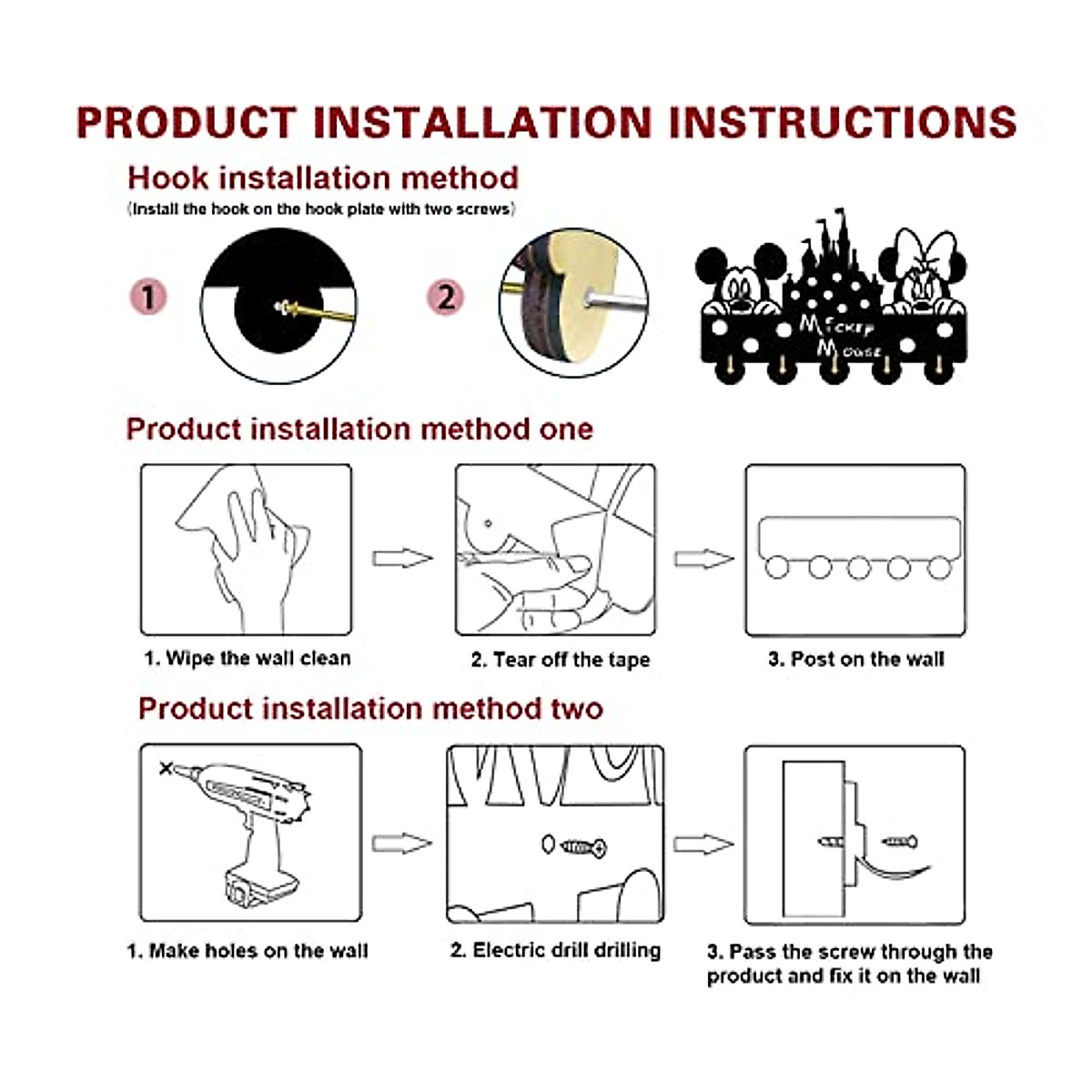 PRODUCT INSTALLATION INSTRUCTIONS

Hook installation method
(Install the hook on the hook plate with two screws)

1

2

Mickey Mouse

Product installation method one

1. Wipe the wall clean

2. Tear off the tape

3. Post on the wall

Product installation method two

1. Make holes on the wall

2. Electric drill drilling

3. Pass the screw through the product and fix it on the wall