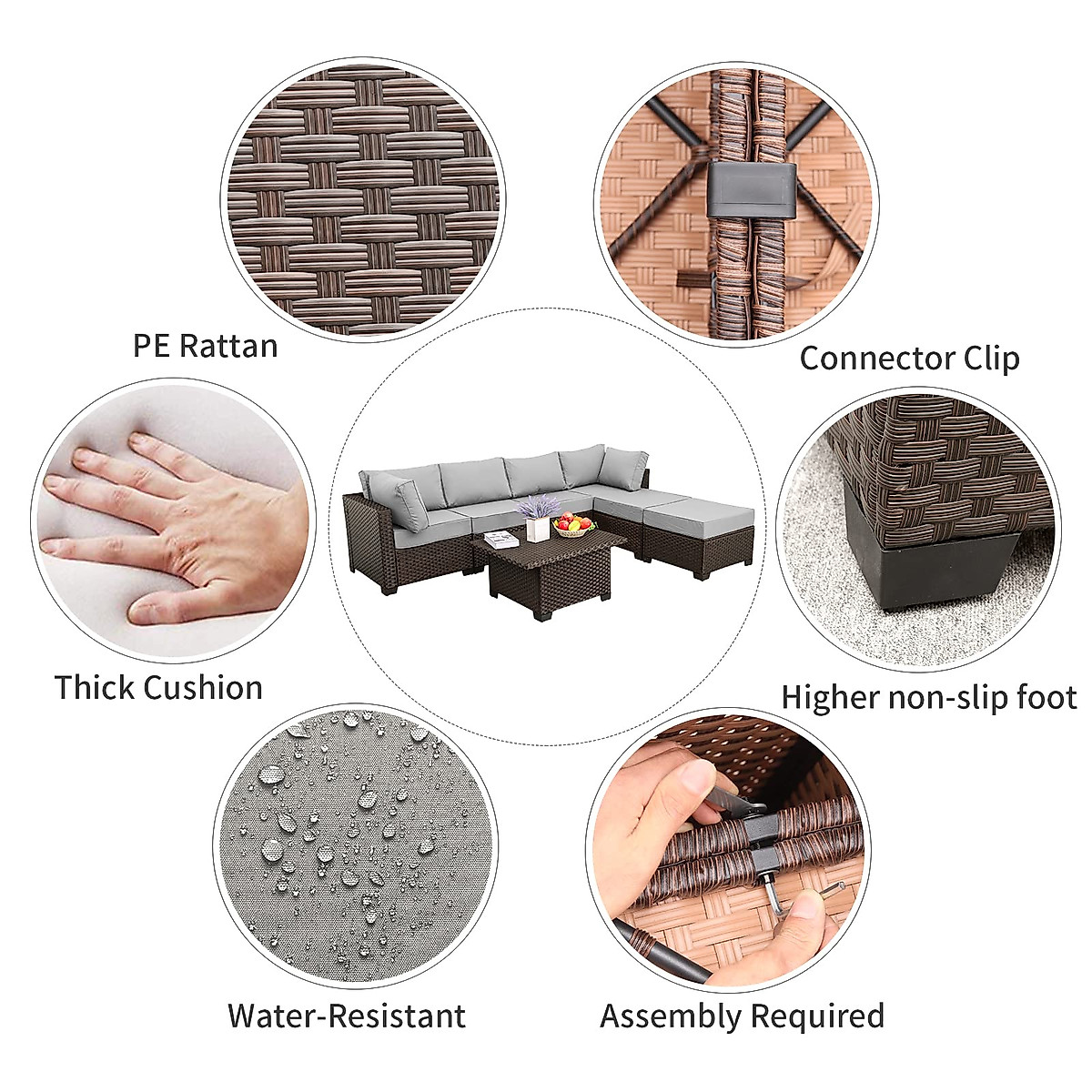 PE Rattan

Connector Clip

Thick Cushion

Higher non-slip foot

Water-Resistant

Assembly Required