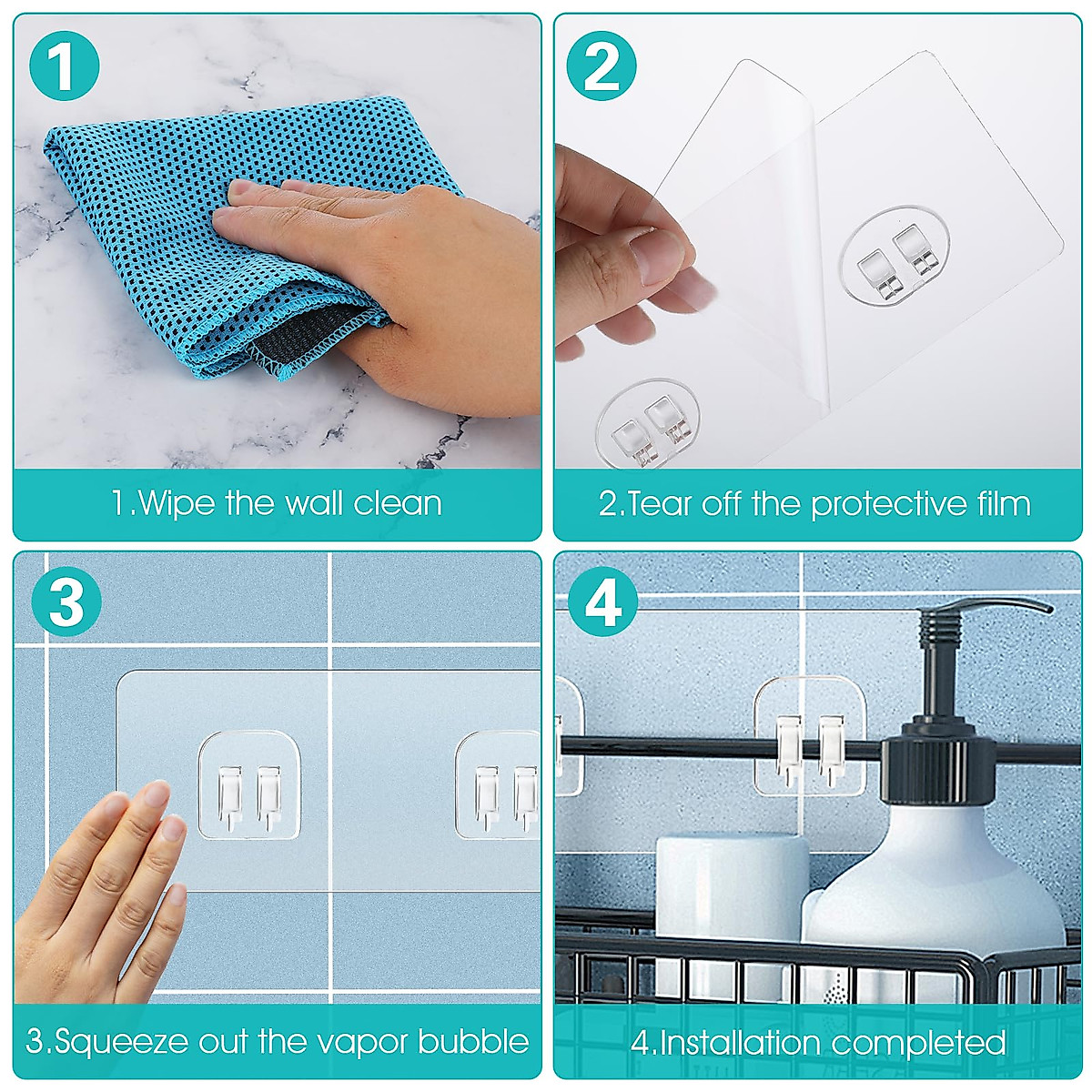 1

1.Wipe the wall clean

2

2.Tear off the protective film

3

3.Squeeze out the vapor bubble

4

4.Installation completed