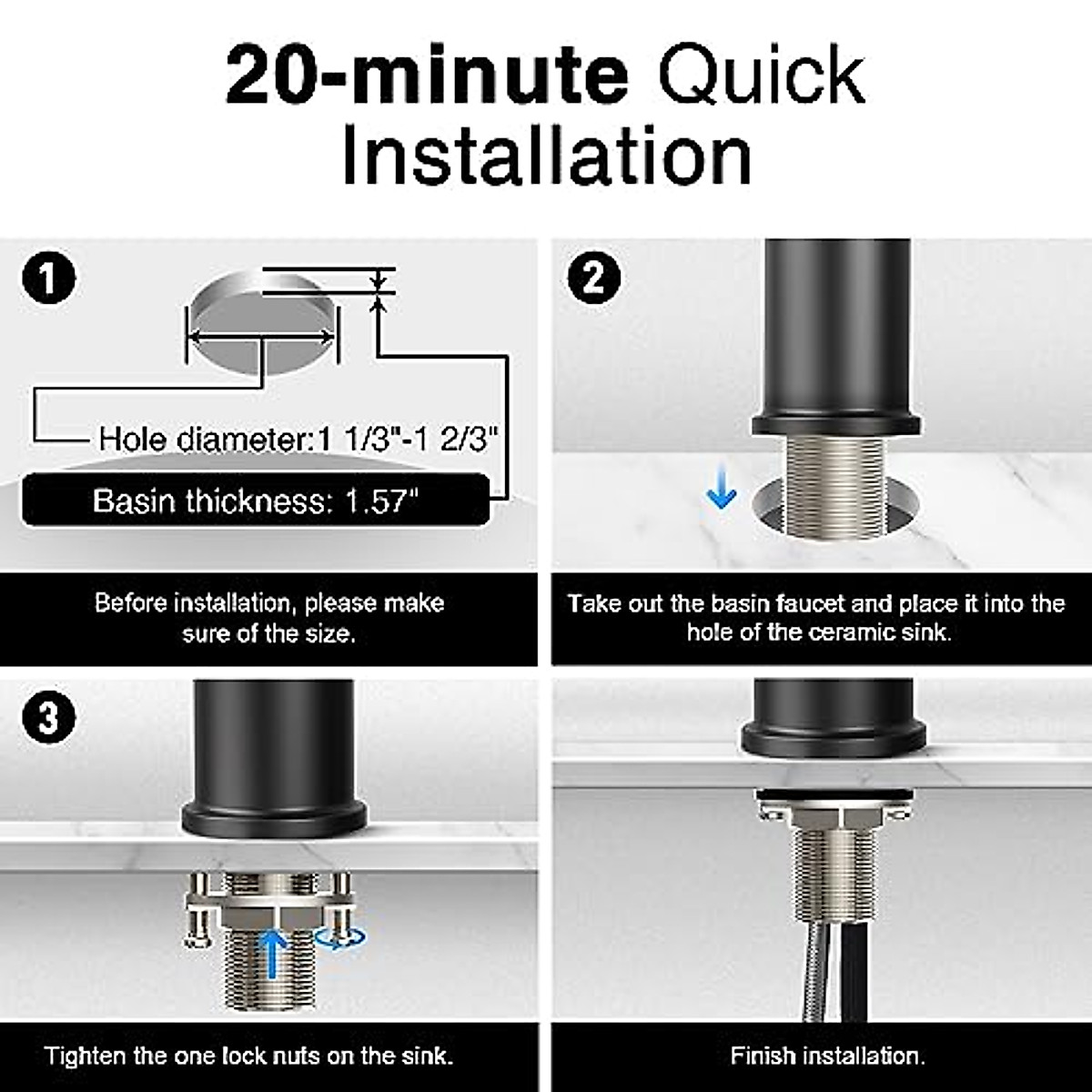 20-minute Quick Installation

1

Hole diameter:1 1/3"-1 2/3"

Basin thickness: 1.57"

Before installation, please make sure of the size.

2

Take out the basin faucet and place it into the hole of the ceramic sink.

3

Tighten the one lock nuts on the sink.

Finish installation.