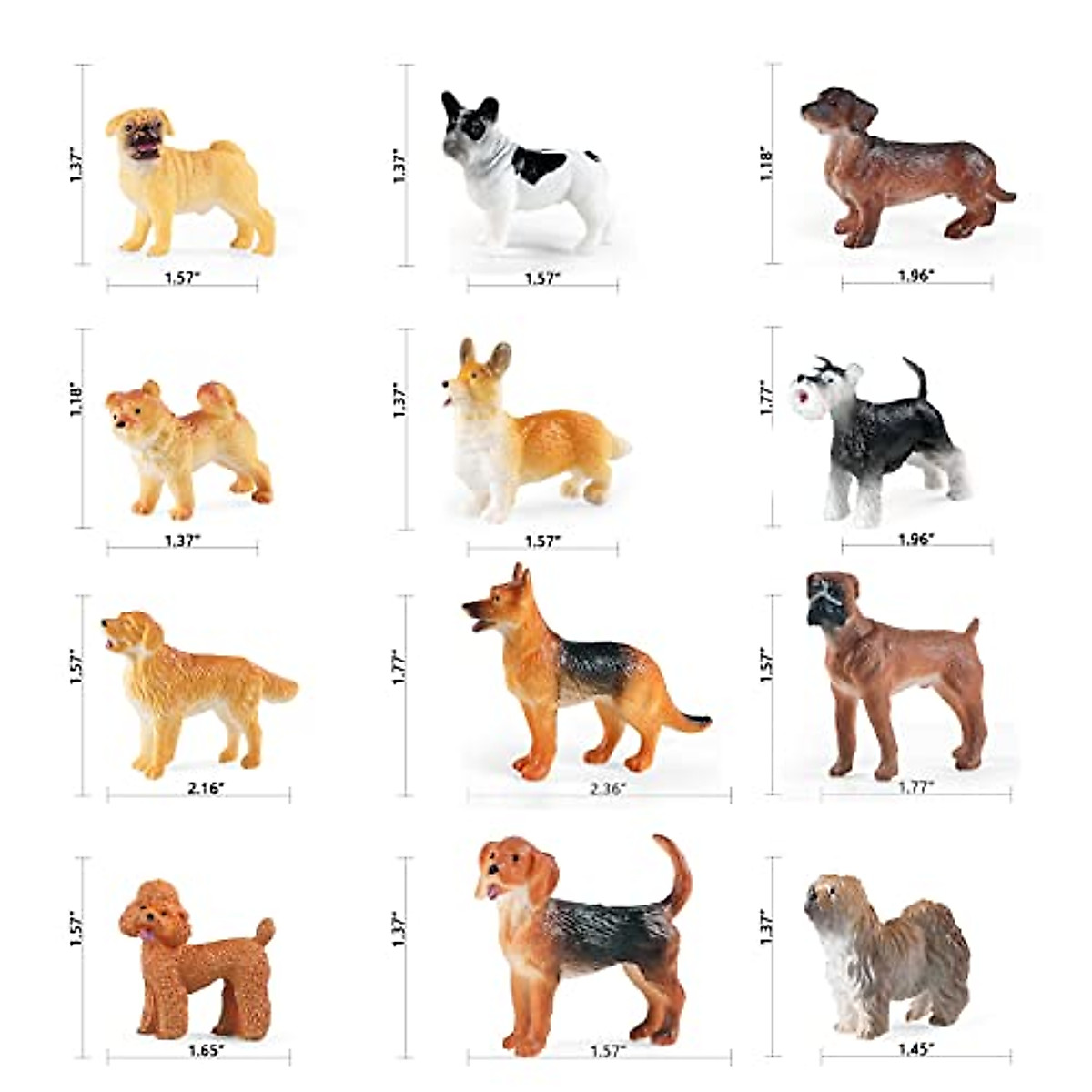 1.37"
1.57"
1.37"
1.57"
1.18"
1.96"
1.18"
1.37"
1.37"
1.57"
1.77"
1.96"
1.57"
2.16"
1.77"
2.36"
1.57"
1.77"
1.57"
1.65"
1.37"
1.57"
1.37"
1.45"