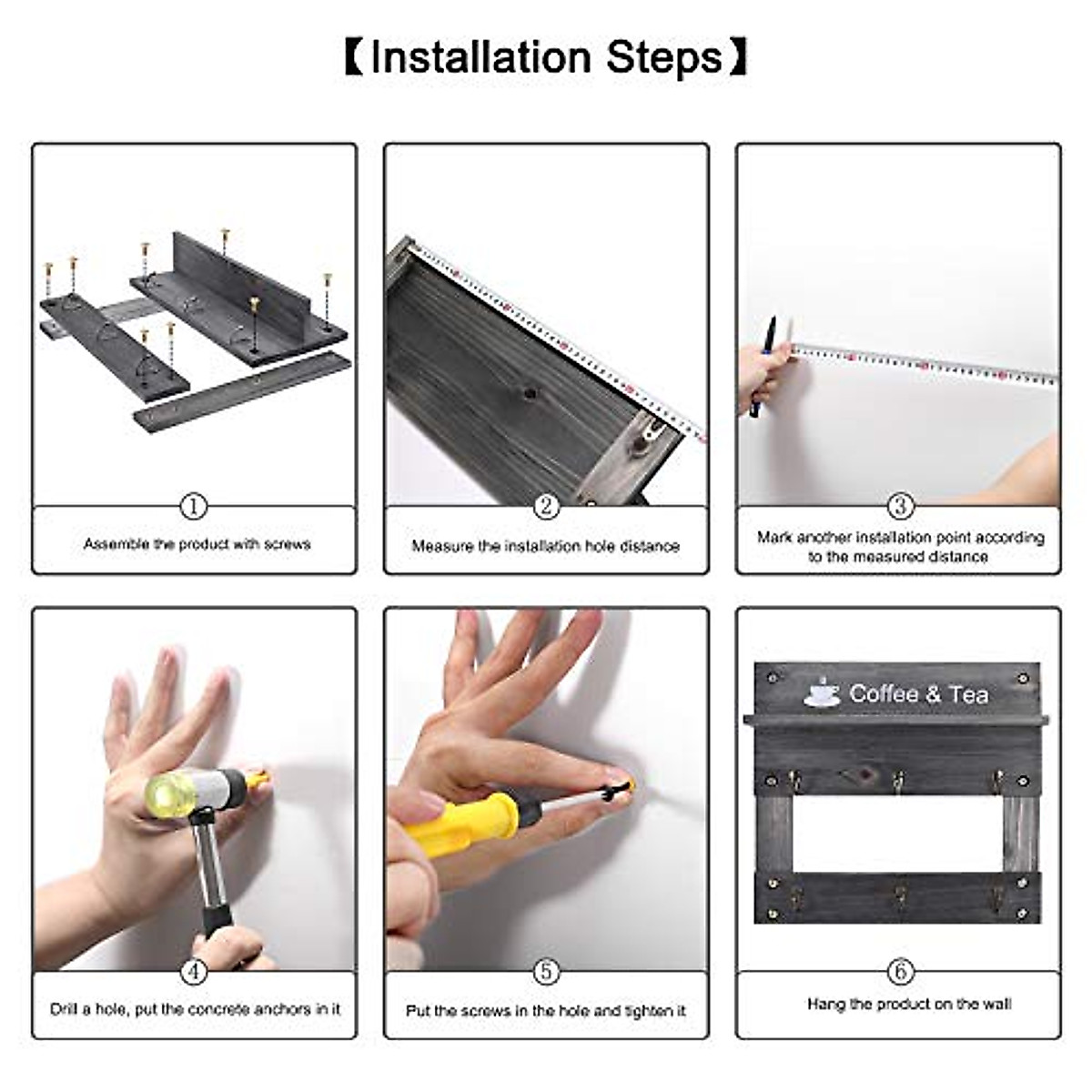 【Installation Steps】

①

Assemble the product with screws

②

Measure the installation hole distance

③

Mark another installation point according to the measured distance

④

Drill a hole, put the concrete anchors in it

⑤

Put the screws in the hole and tighten it

Coffee & Tea

⑥

Hang the product on the wall