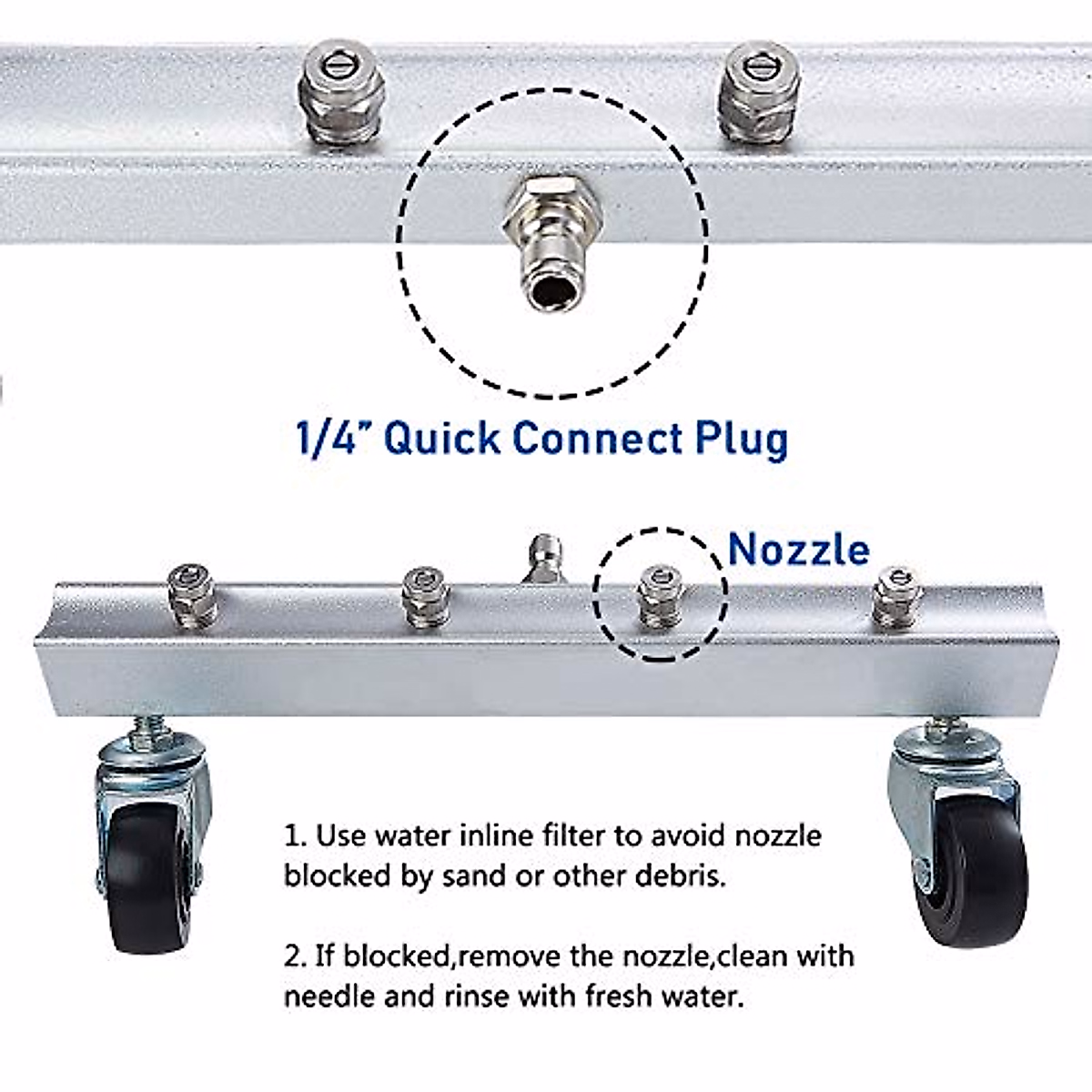 1/4" Quick Connect Plug

Nozzle

1. Use water inline filter to avoid nozzle blocked by sand or other debris.

2. If blocked,remove the nozzle,clean with needle and rinse with fresh water.