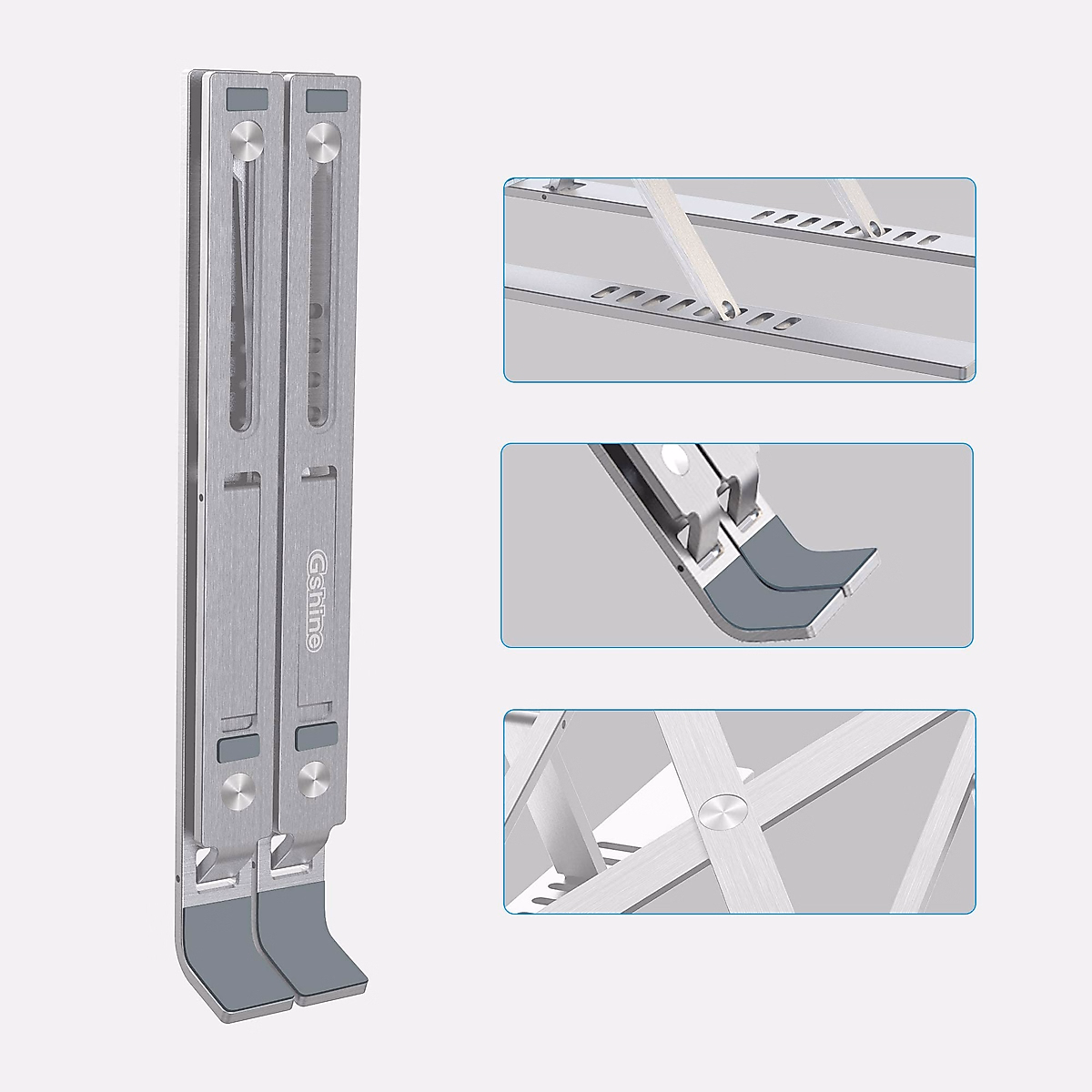 Gshine