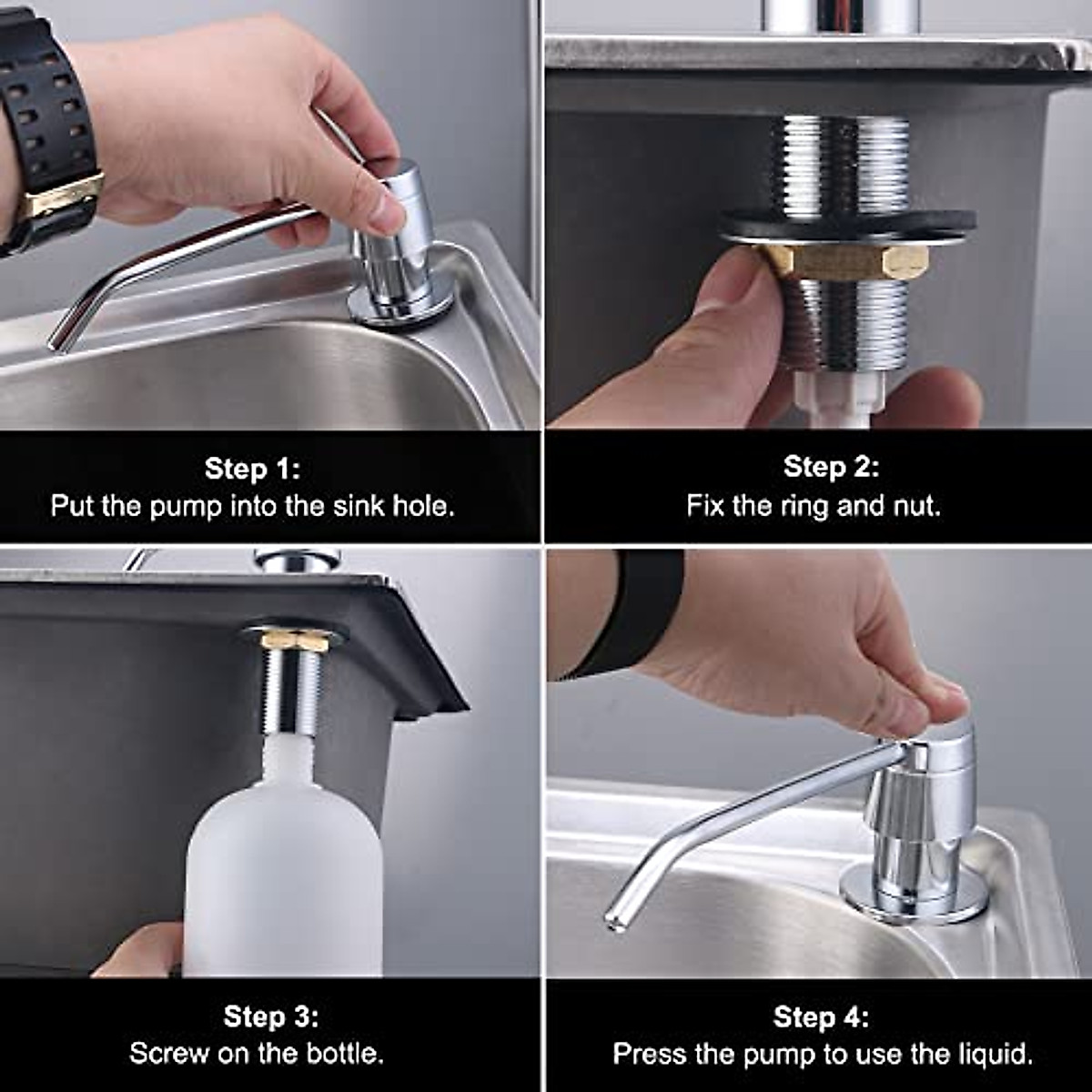 Step 1:
Put the pump into the sink hole.

Step 2:
Fix the ring and nut.

Step 3:
Screw on the bottle.

Step 4:
Press the pump to use the liquid.