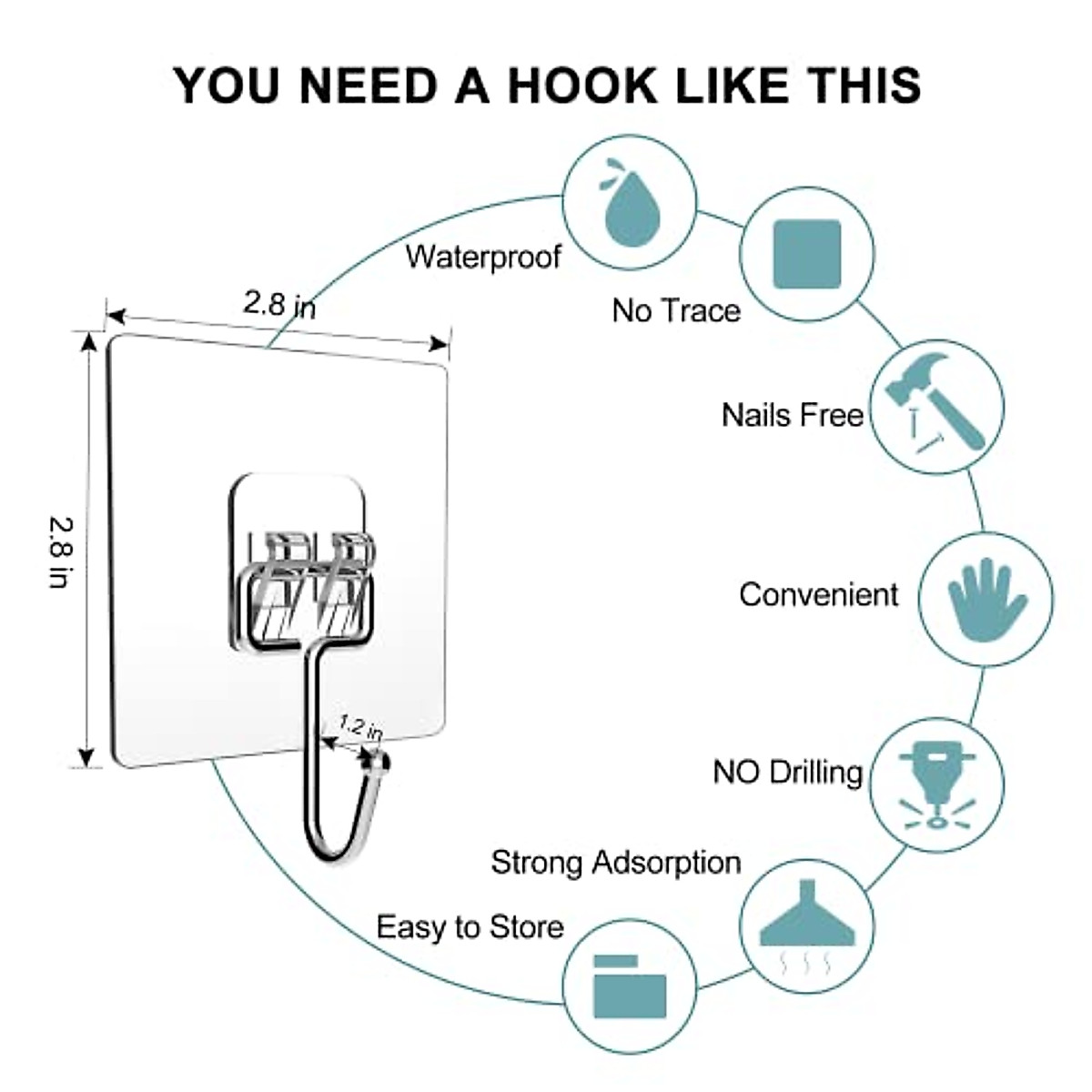 YOU NEED A HOOK LIKE THIS

2.8 in

2.8 in

1.2 in

Waterproof

No Trace

Nails Free

Convenient

NO Drilling

Strong Adsorption

Easy to Store