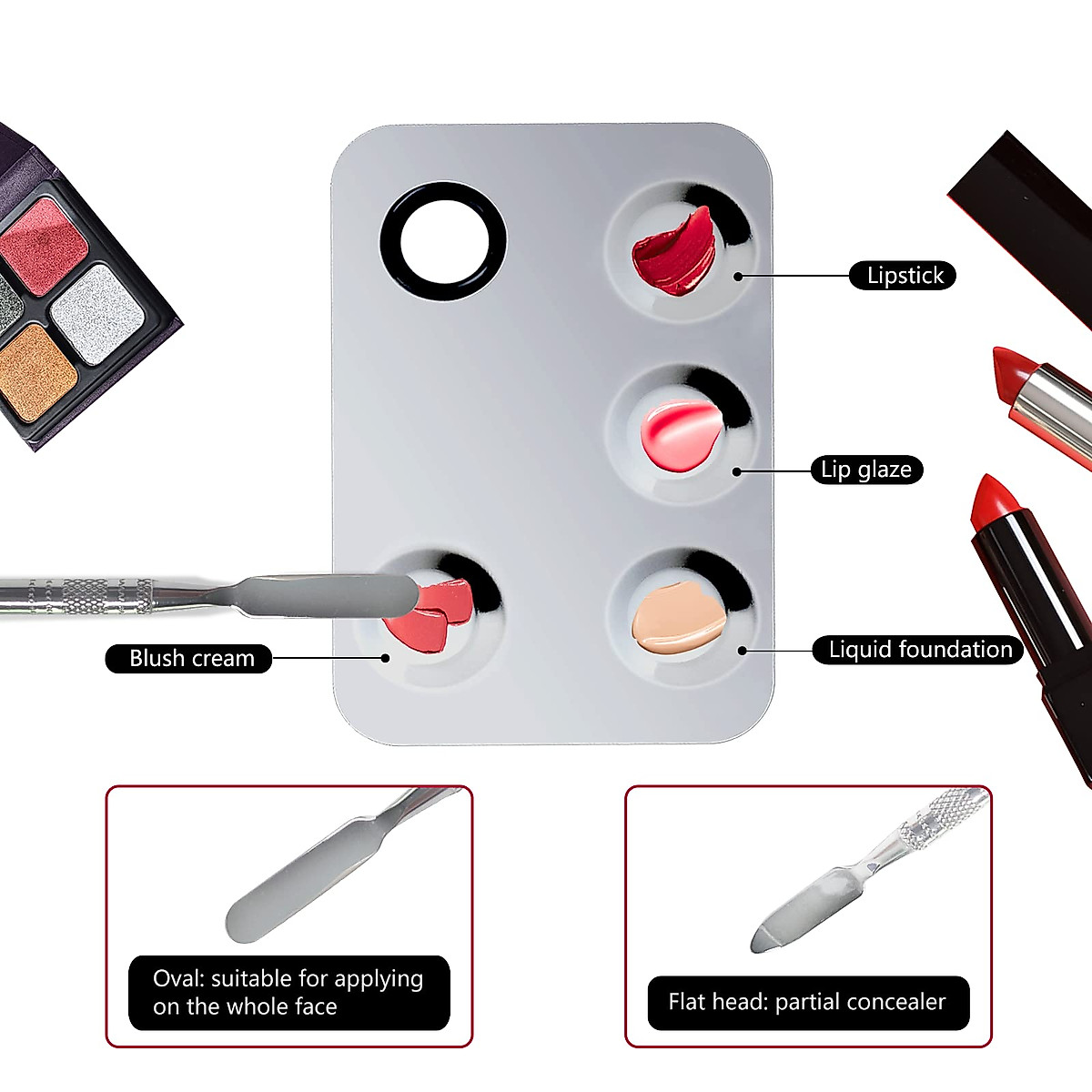 Lipstick

Lip glaze

Blush cream

Liquid foundation

Oval: suitable for applying on the whole face

Flat head: partial concealer