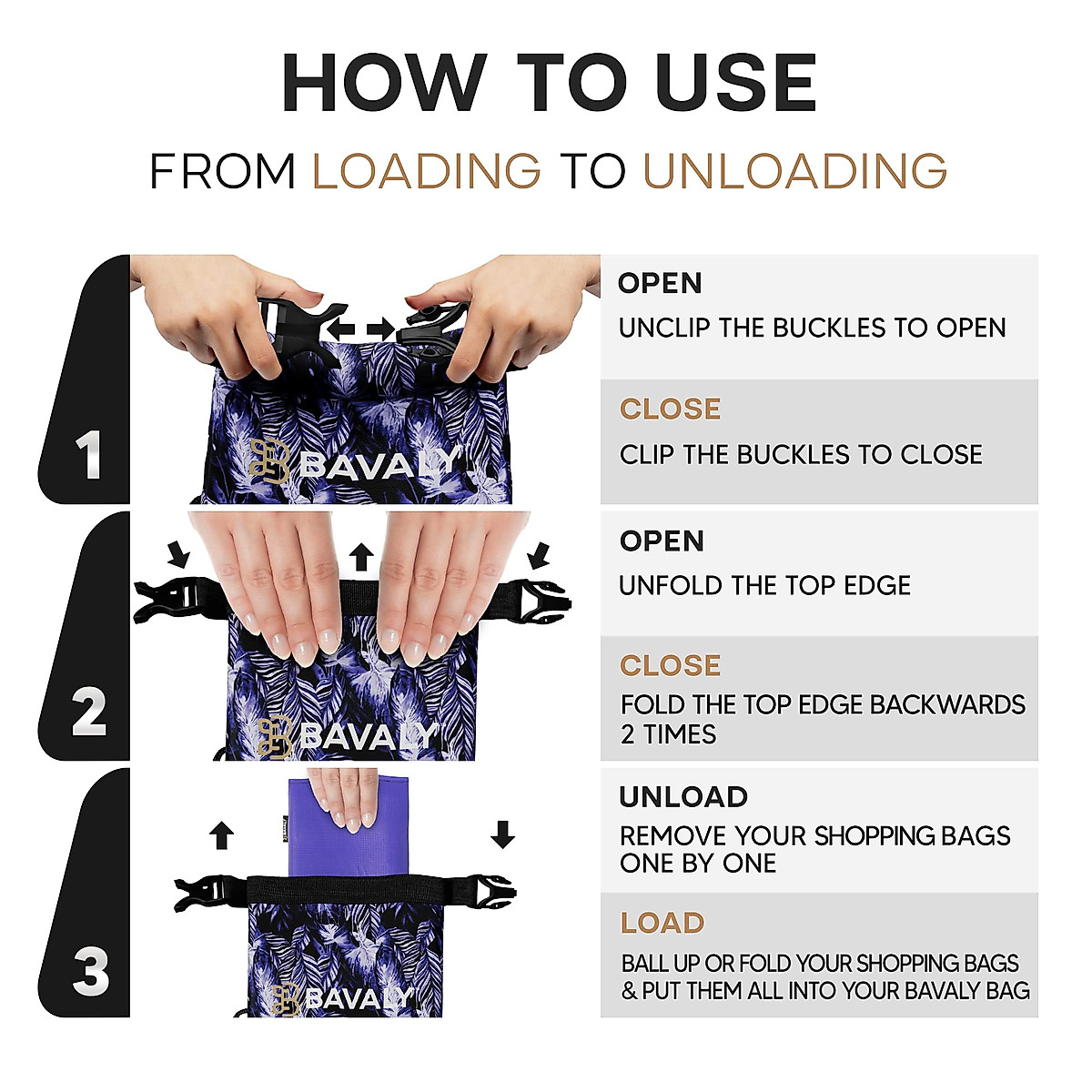 HOW TO USE

FROM LOADING TO UNLOADING

1

BAVALY

OPEN

UNCLIP THE BUCKLES TO OPEN

CLOSE

CLIP THE BUCKLES TO CLOSE

2

BAVALY

OPEN

UNFOLD THE TOP EDGE

CLOSE

FOLD THE TOP EDGE BACKWARDS 2 TIMES

3

BAVALY

UNLOAD

REMOVE YOUR SHOPPING BAGS ONE BY ONE

LOAD

BALL UP OR FOLD YOUR SHOPPING BAGS & PUT THEM ALL INTO YOUR BAVALY BAG