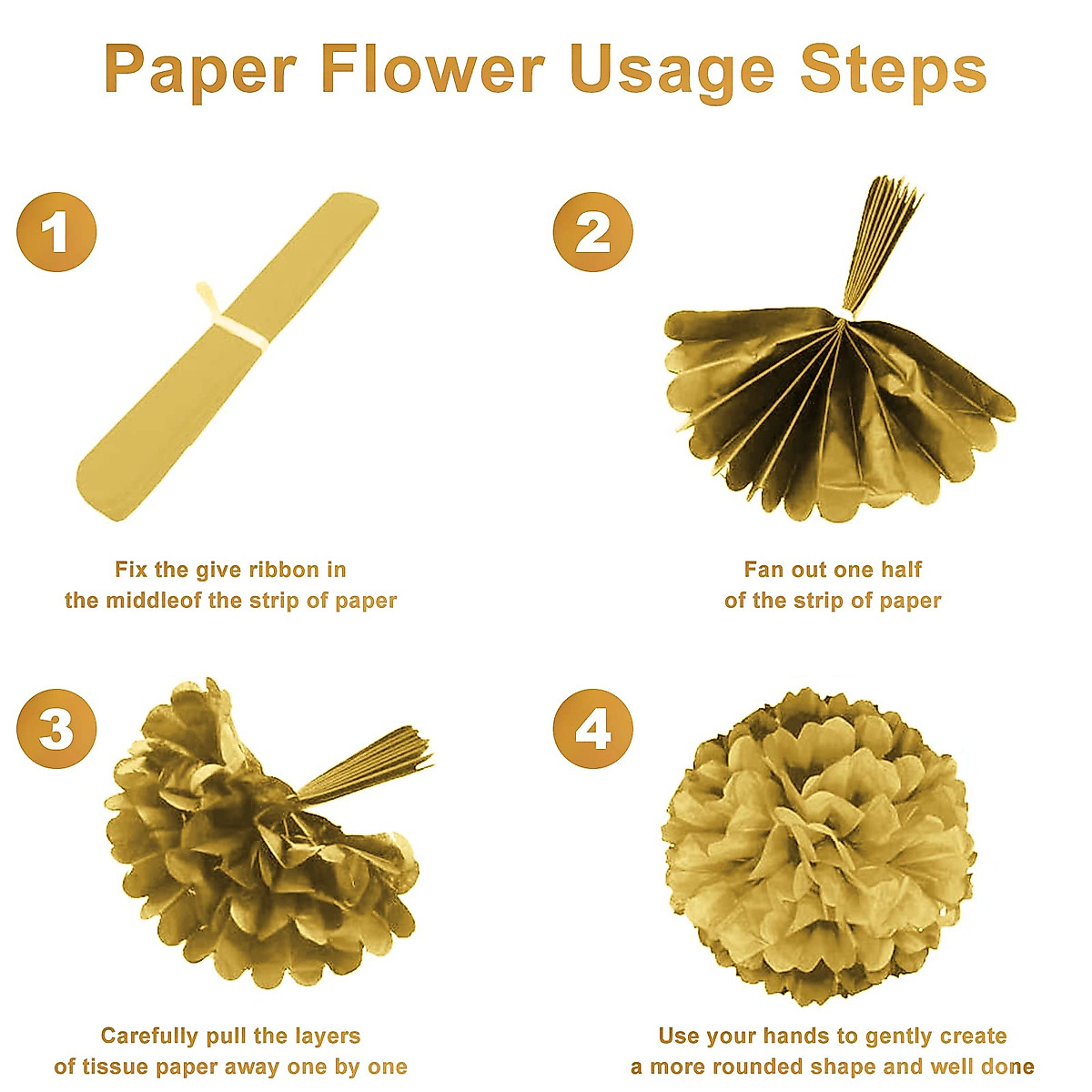 Paper Flower Usage Steps

1

Fix the give ribbon in the middleof the strip of paper

2

Fan out one half of the strip of paper

3

Carefully pull the layers of tissue paper away one by one

4

Use your hands to gently create a more rounded shape and well done