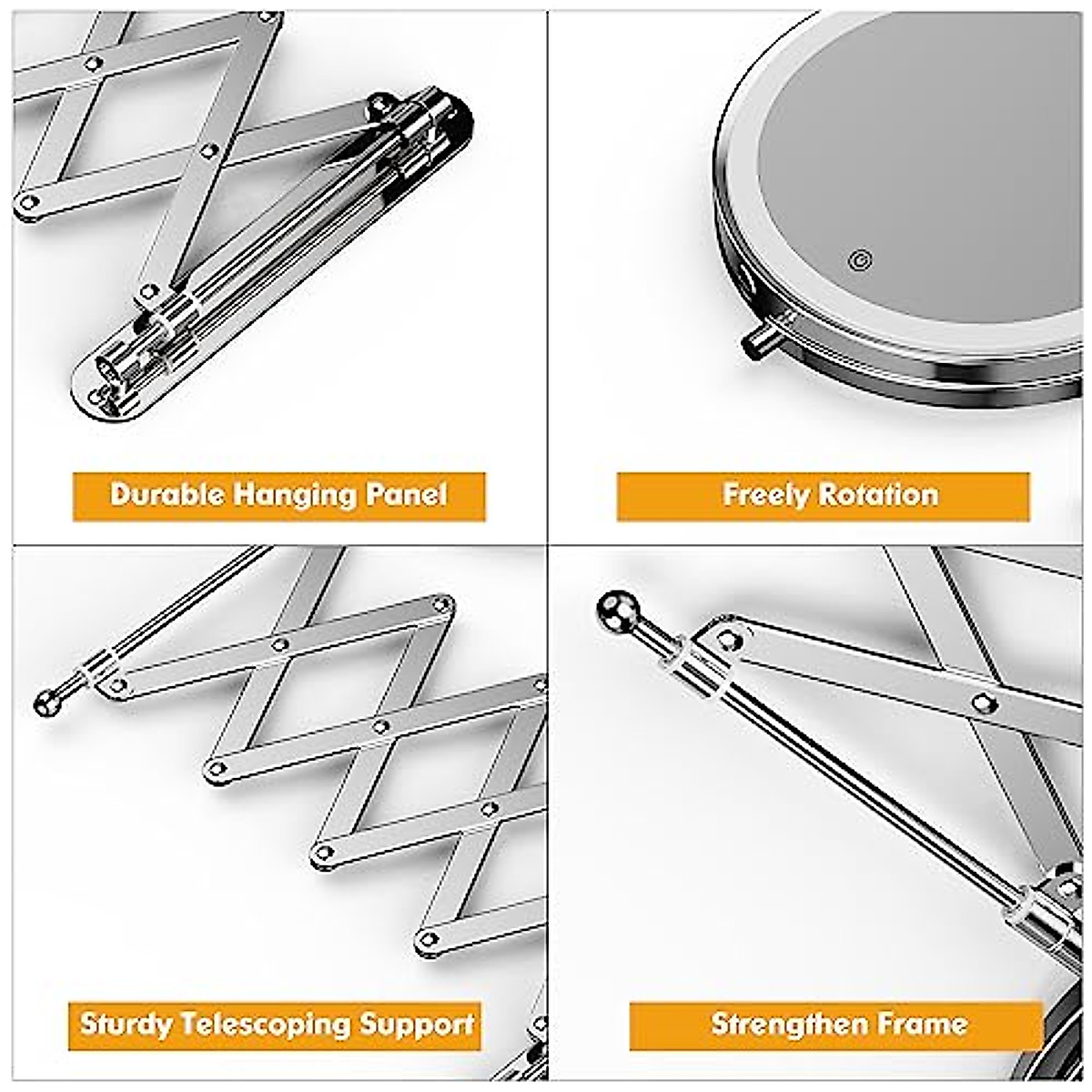 Durable Hanging Panel

Freely Rotation

Sturdy Telescoping Support

Strengthen Frame