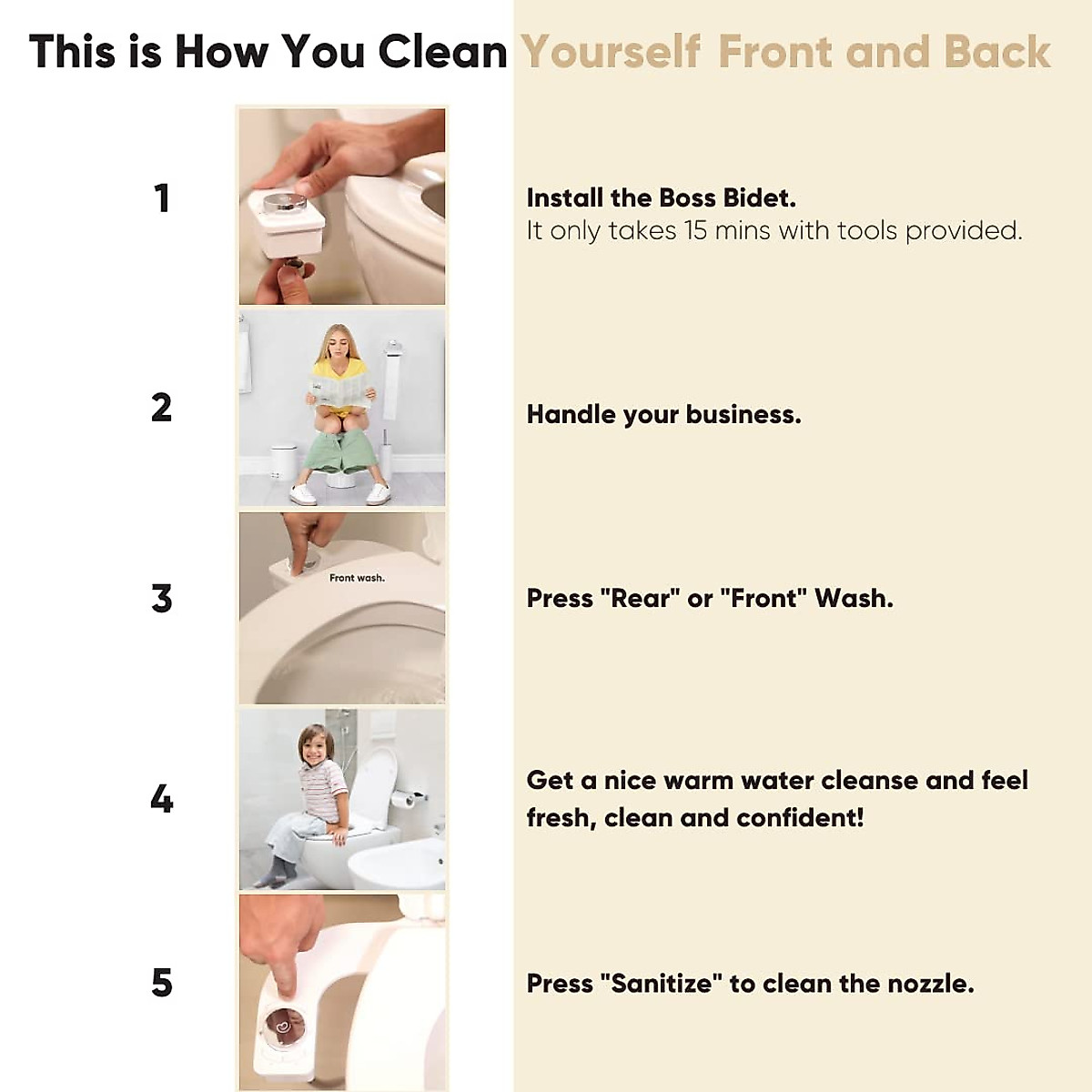 This is How You Clean Yourself Front and Back

1

Install the Boss Bidet.
It only takes 15 mins with tools provided.

2

Handle your business.

3

Front wash.

Press "Rear" or "Front" Wash.

4

Get a nice warm water cleanse and feel fresh, clean and confident!

5

Press "Sanitize" to clean the nozzle.