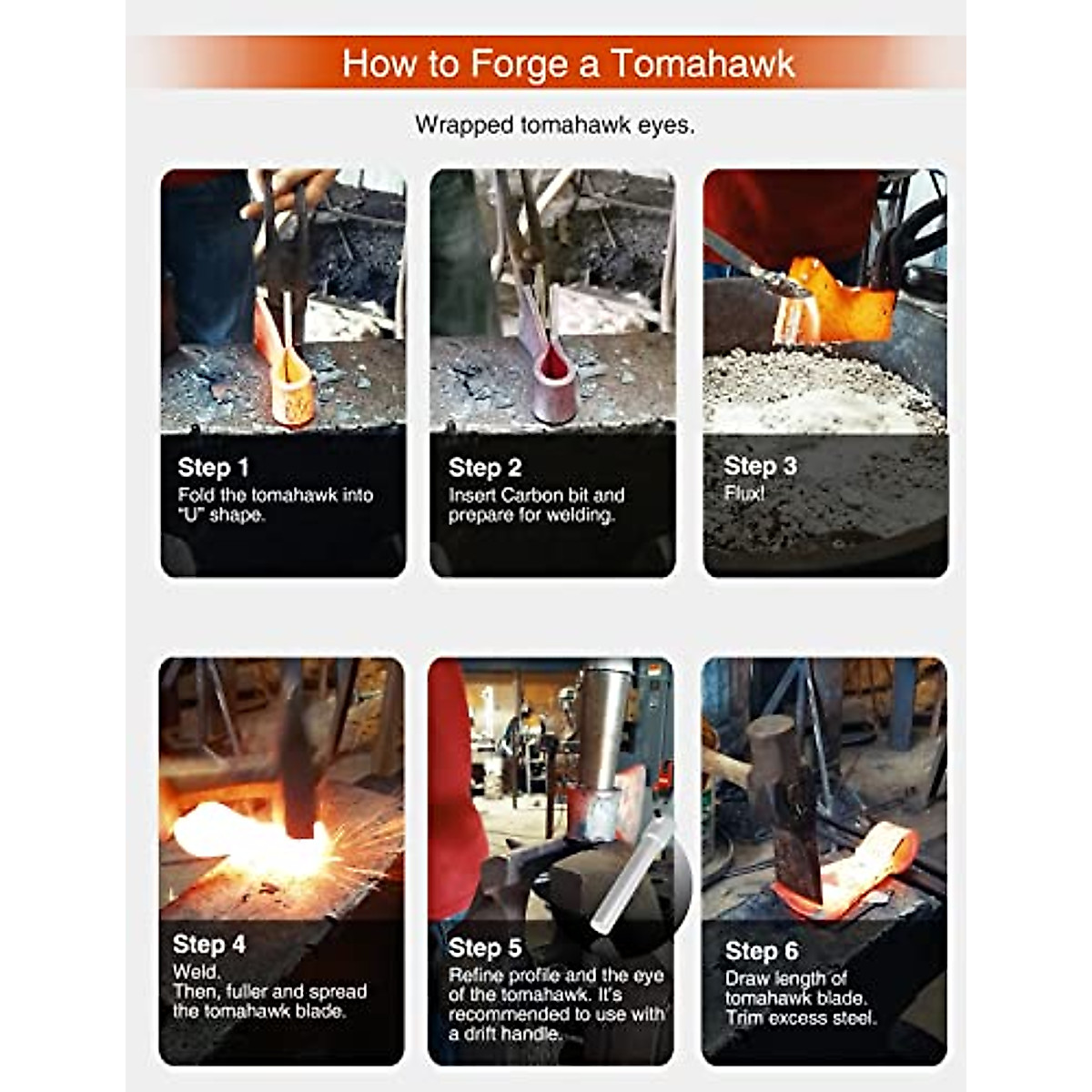 How to Forge a Tomahawk

Wrapped tomahawk eyes.

Step 1
Fold the tomahawk into "U" shape.

Step 2
Insert Carbon bit and prepare for welding.

Step 3
Flux!

Step 4
Weld.
Then, fuller and spread the tomahawk blade.

Step 5
Refine profile and the eye of the tomahawk. It's recommended to use with a drift handle.

Step 6
Draw length of tomahawk blade. Trim excess steel.