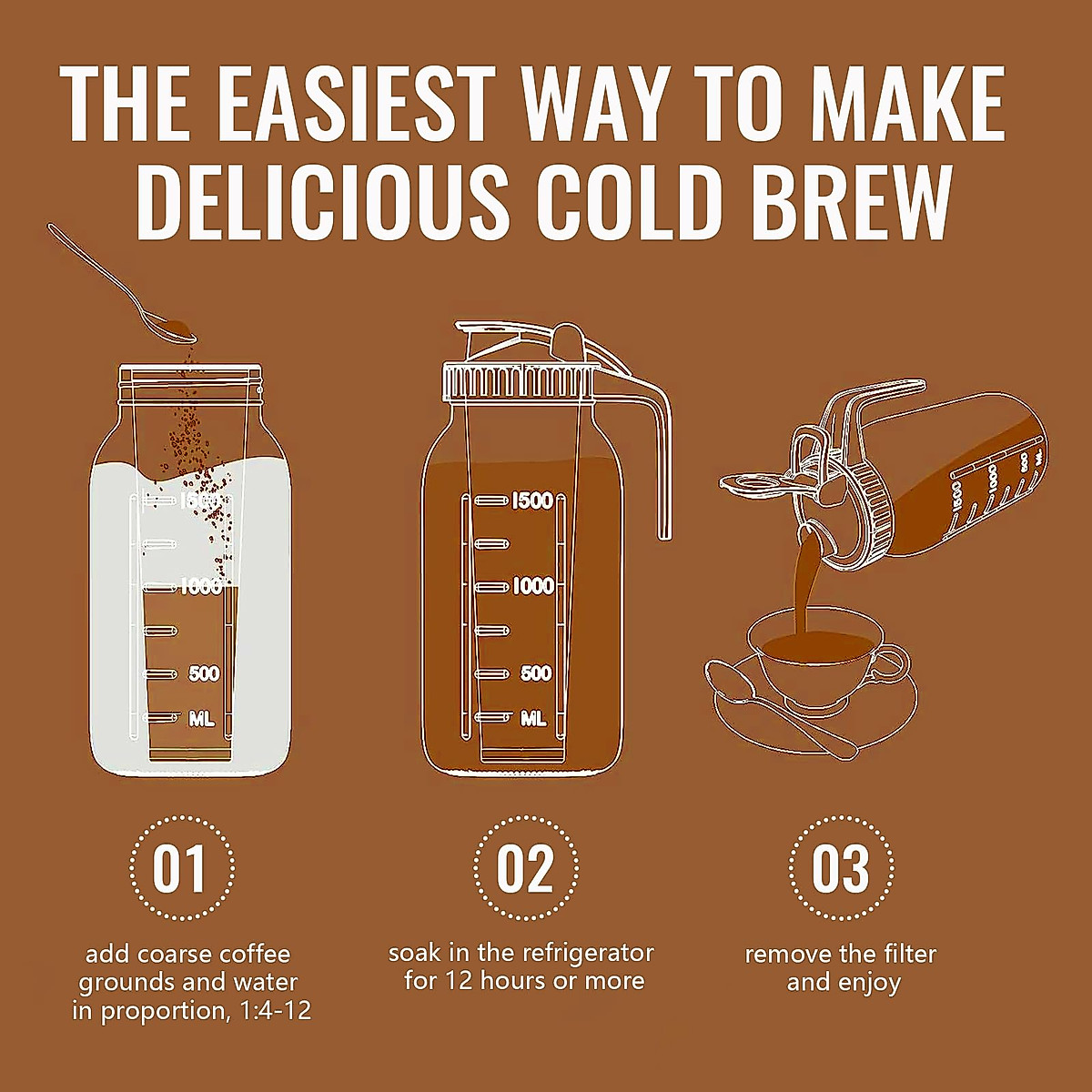 THE EASIEST WAY TO MAKE DELICIOUS COLD BREW

1500
1000
500
ML

1500
1000
500
ML

1500
1000
500
ML

01
add coarse coffee grounds and water in proportion, 1:4-12

02
soak in the refrigerator for 12 hours or more

03
remove the filter and enjoy