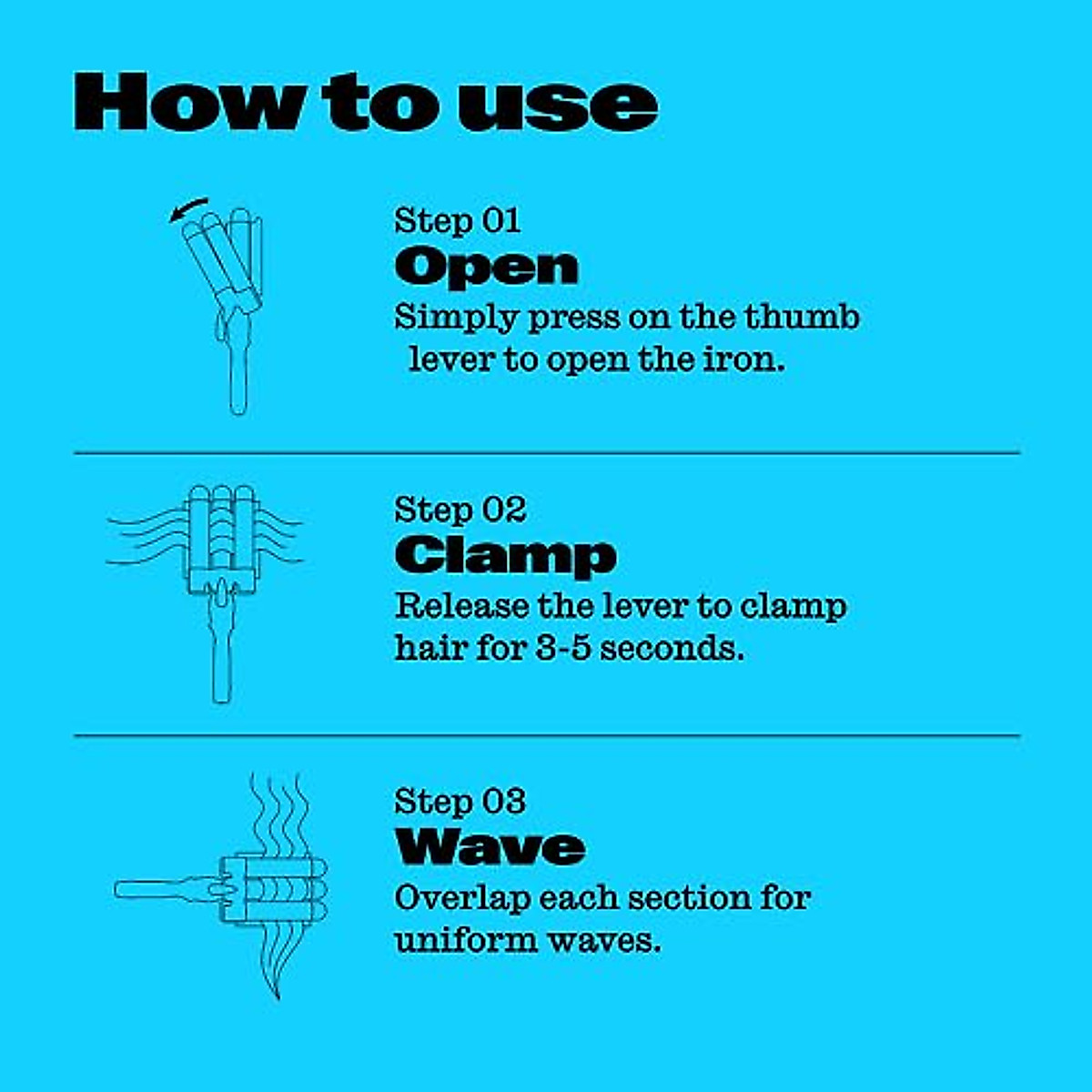 How to use

Step 01
Open
Simply press on the thumb lever to open the iron.

Step 02
Clamp
Release the lever to clamp hair for 3-5 seconds.

Step 03
Wave
Overlap each section for uniform waves.