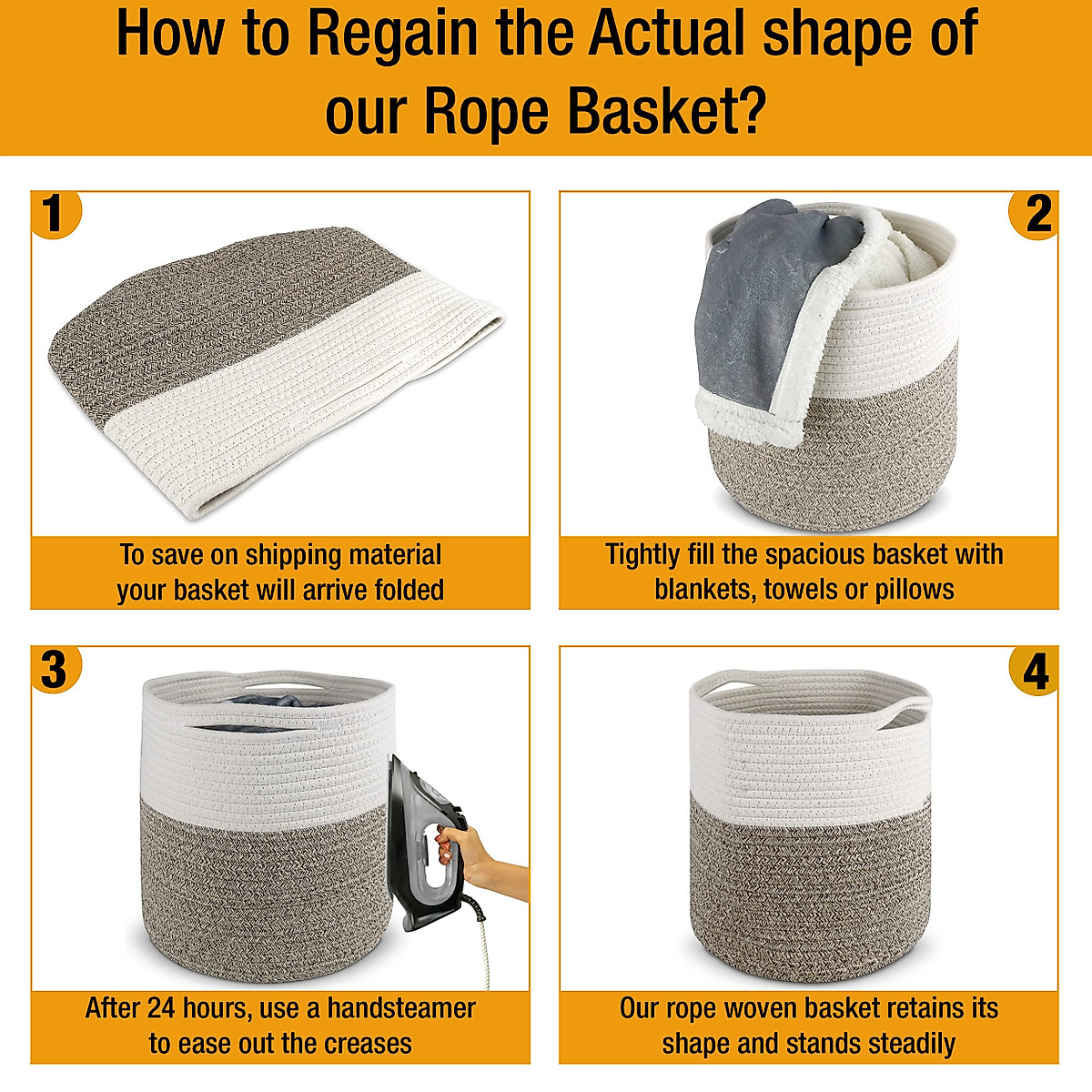 How to Regain the Actual shape of our Rope Basket?

1

To save on shipping material your basket will arrive folded

2

Tightly fill the spacious basket with blankets, towels or pillows

3

After 24 hours, use a handsteamer to ease out the creases

4

Our rope woven basket retains its shape and stands steadily