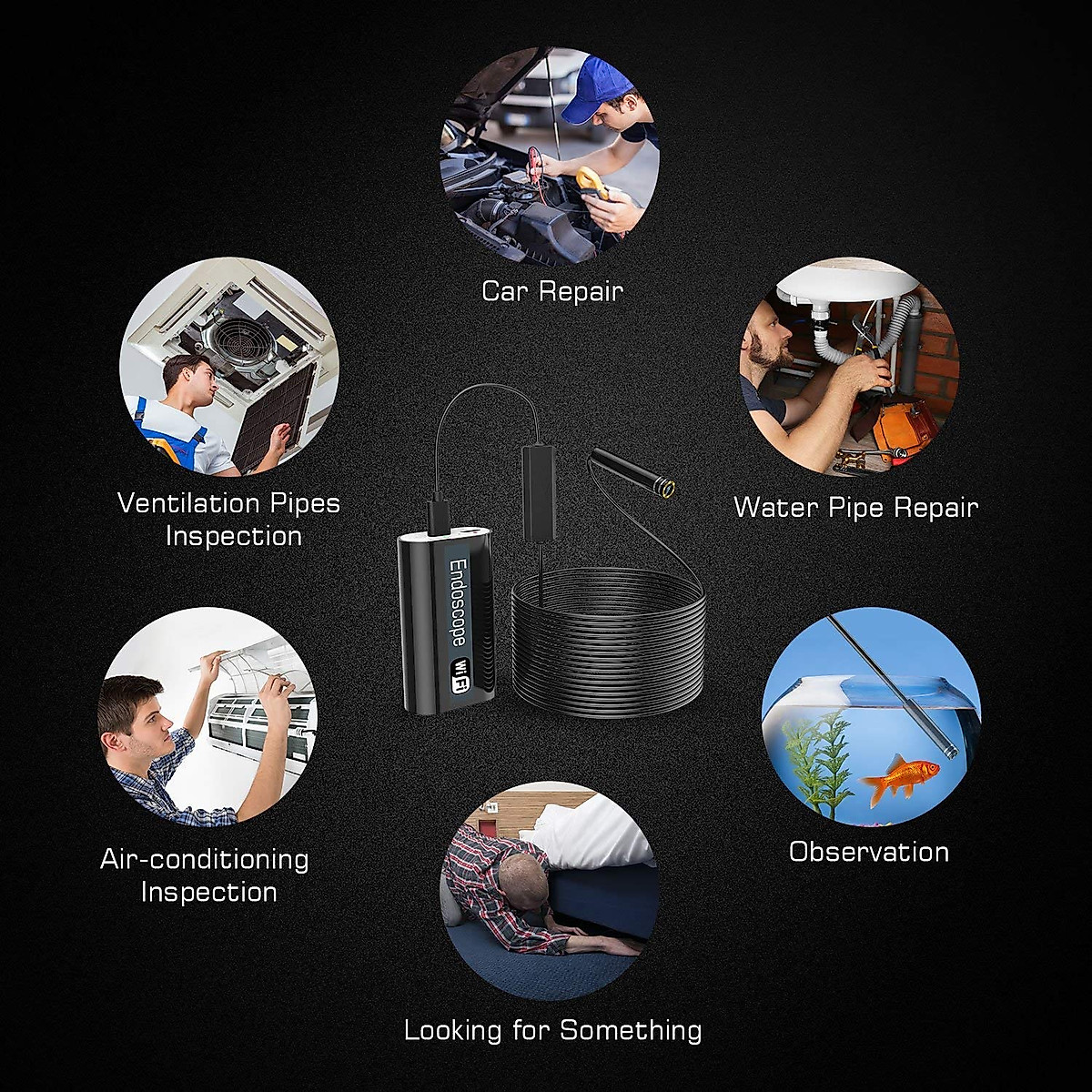 Car Repair

Ventilation Pipes Inspection

Water Pipe Repair

Endoscope

WiFi

Air-conditioning Inspection

Observation

Looking for Something